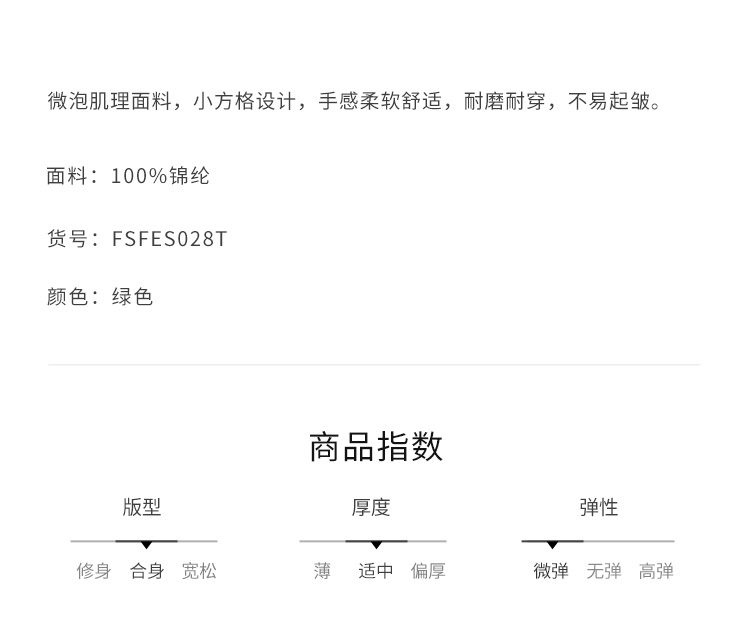 微泡肌理面料，小方格设计，手感柔软舒适，耐磨耐穿，不易起皱。

面料：100%锦纶

货号：FSFES028T

颜色：绿色

商品指数

版型
修身 合身 宽松

厚度
薄 适中 偏厚

弹性
微弹 无弹 高弹