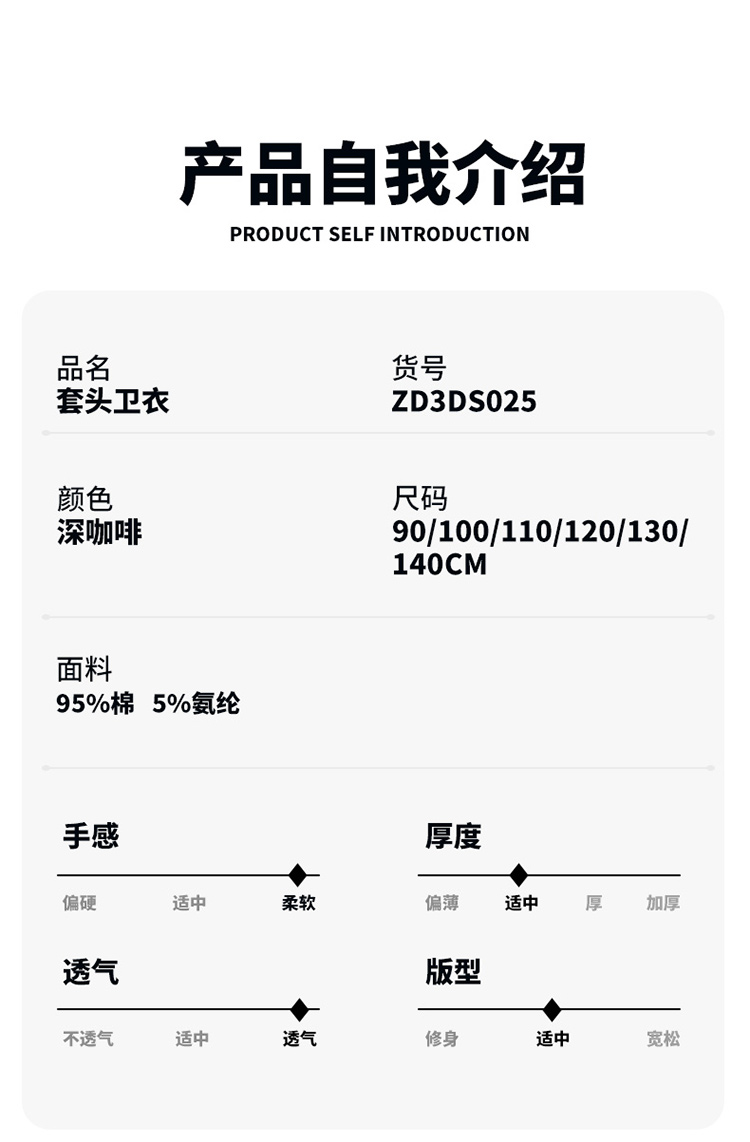 产品自我介绍
PRODUCT SELF INTRODUCTION

品名
套头卫衣

货号
ZD3DS025

颜色
深咖啡

尺码
90/100/110/120/130/140CM

面料
95%棉 5%氨纶

手感
偏硬 适中 柔软

厚度
偏薄 适中 厚 加厚

透气
不透气 适中 透气

版型
修身 适中 宽松