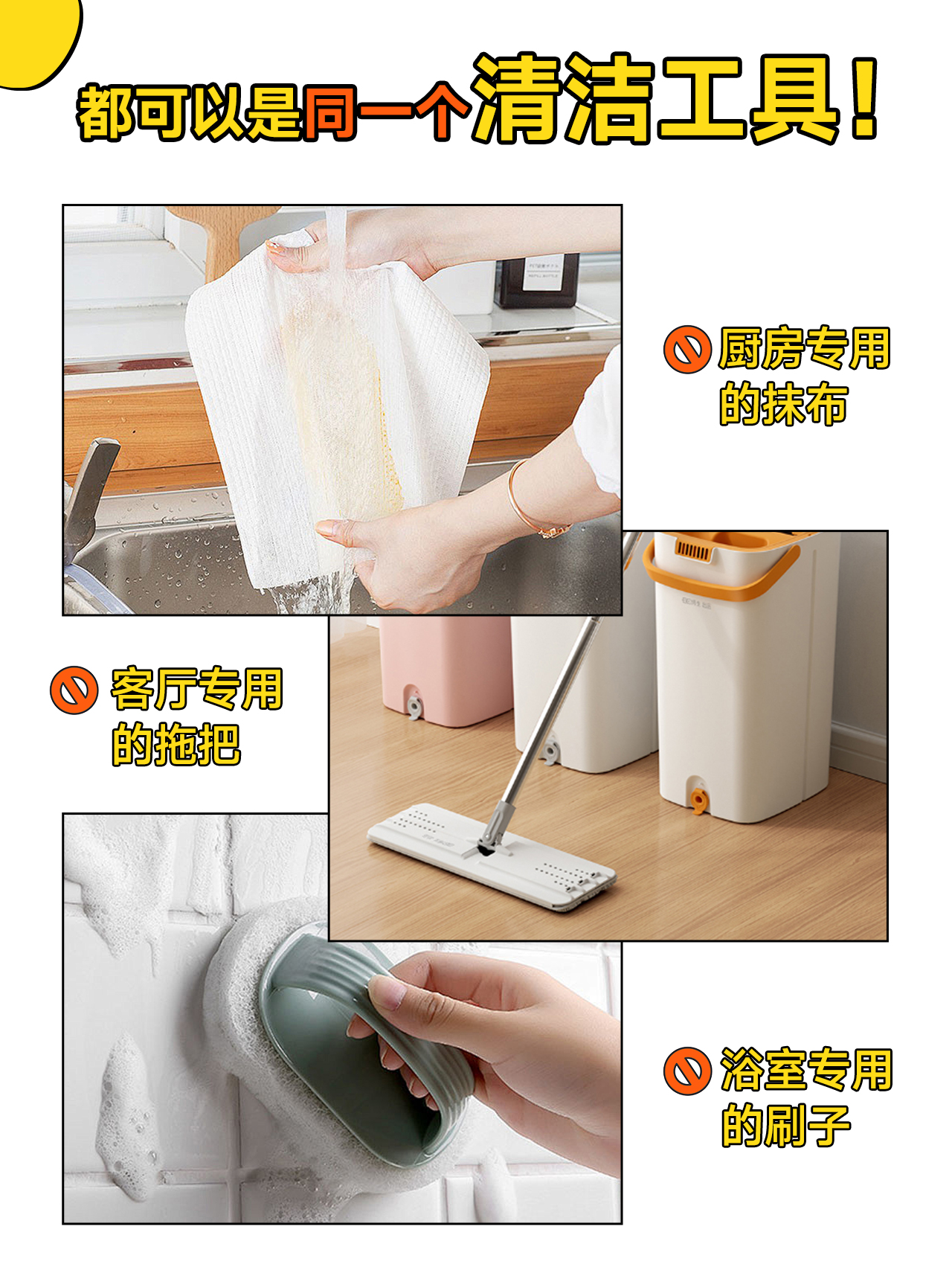 都可以是同一个清洁工具！

厨房专用的抹布

客厅专用的拖把

浴室专用的刷子