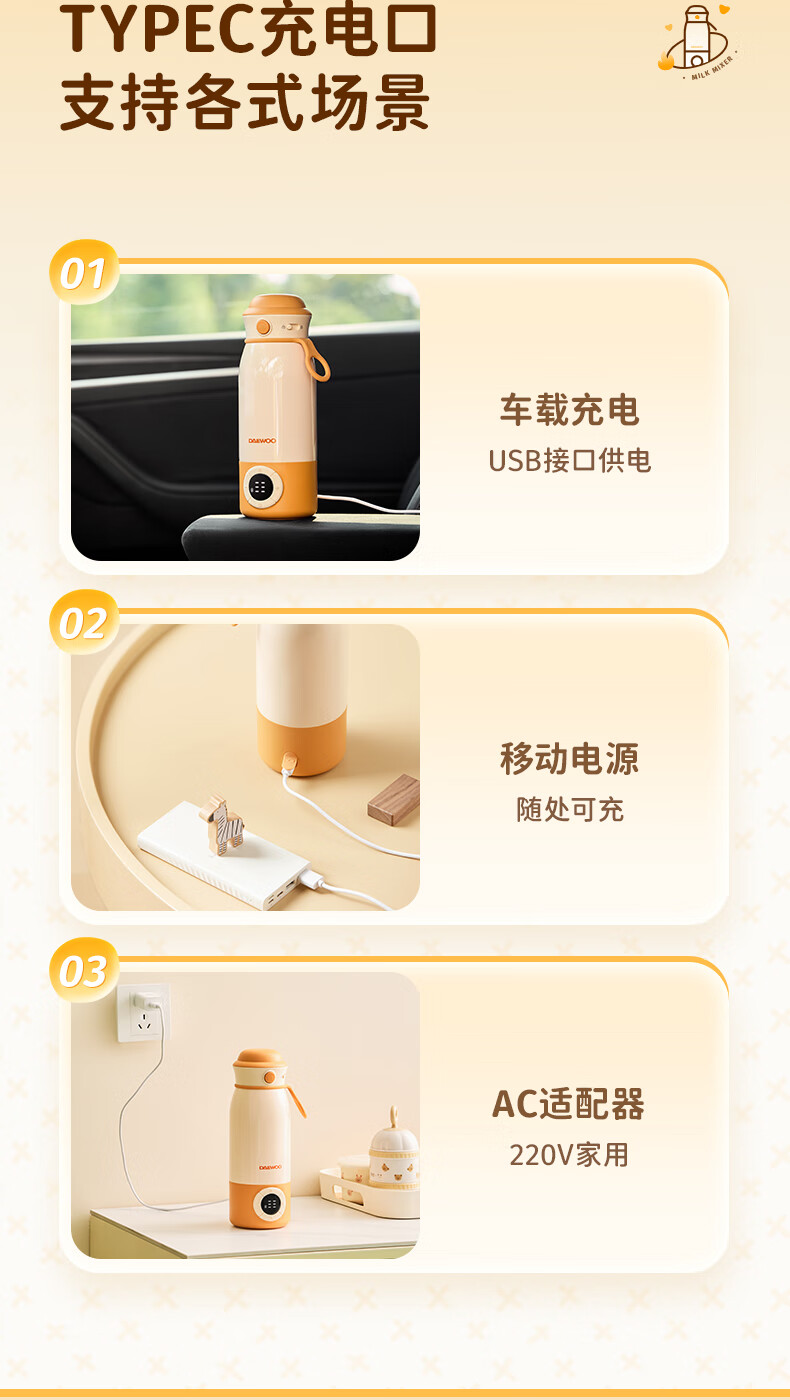 TYPEC充电口
支持各式场景

MILK MIXER

01

DAEWOO

车载充电
USB接口供电

02

移动电源
随处可充

03

DAEWOO

AC适配器
220V家用