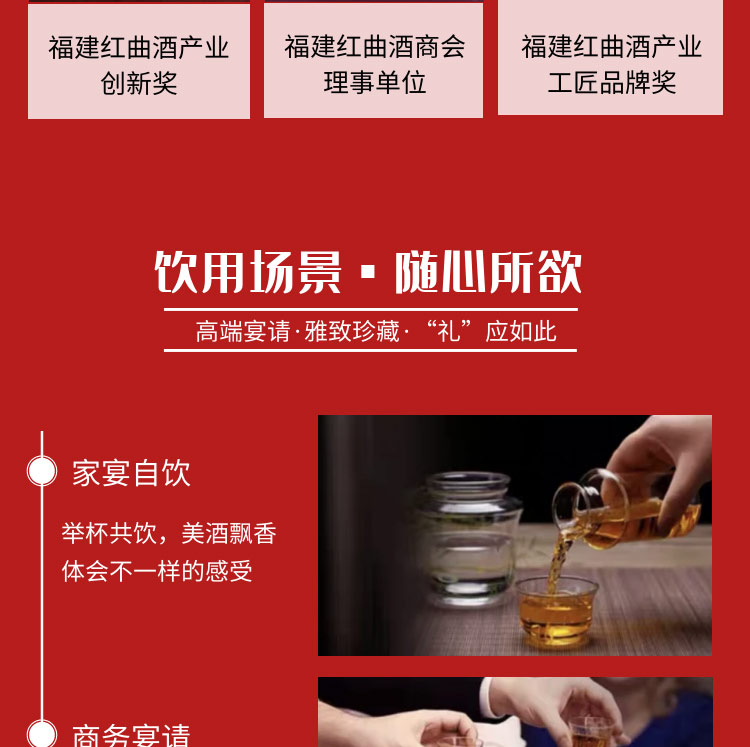 福建红曲酒产业创新奖

福建红曲酒商会理事单位

福建红曲酒产业工匠品牌奖

饮用场景 · 随心所欲

高端宴请·雅致珍藏·“礼”应如此

家宴自饮

举杯共饮，美酒飘香
体会不一样的感受

商务宴请