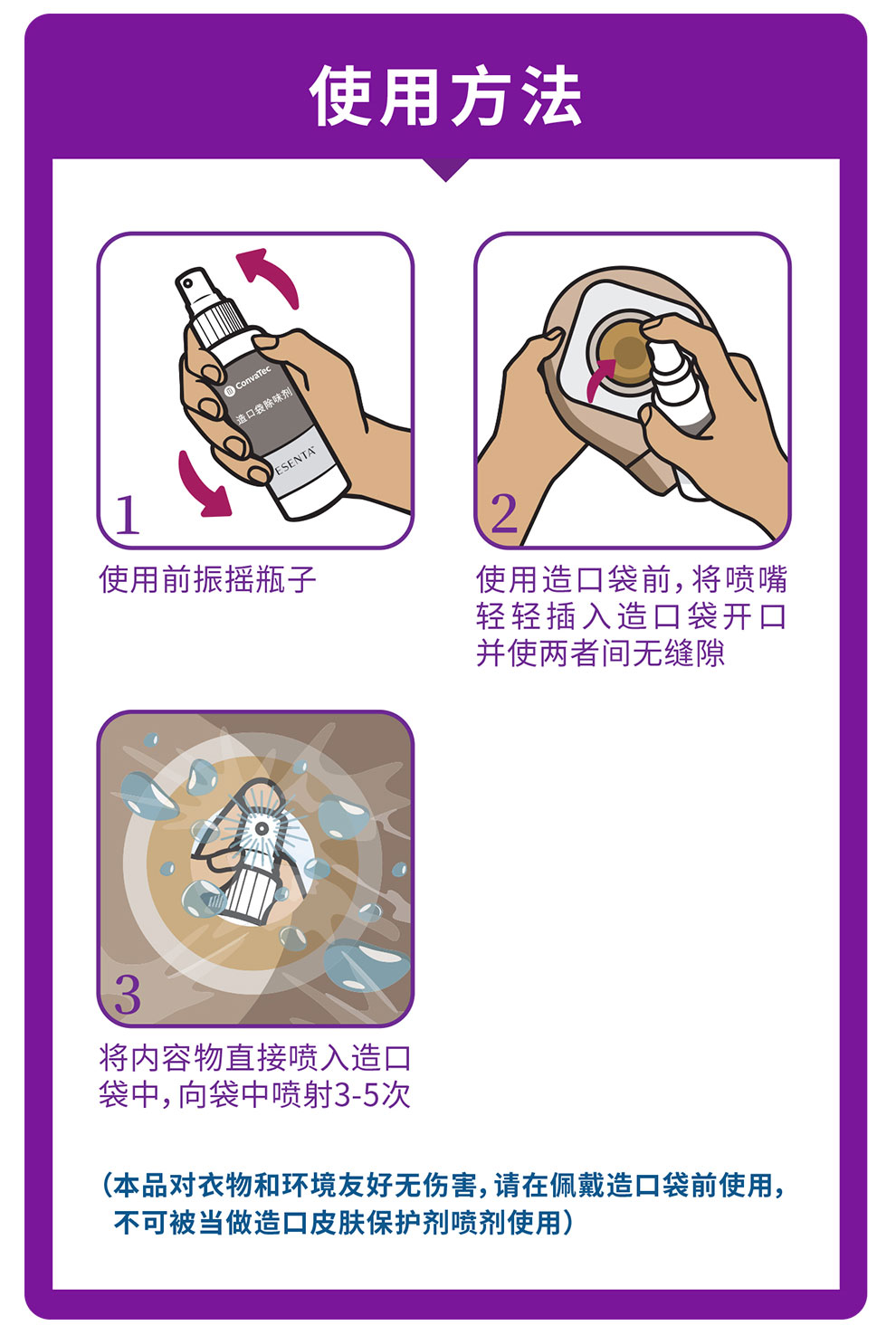 使用方法

ConvaTec
造口袋除味剂
ESENTA

1

使用前振摇瓶子

2

使用造口袋前，将喷嘴轻轻插入造口袋开口并使两者间无缝隙

3

将内容物直接喷入造口袋中，向袋中喷射3-5次

（本品对衣物和环境友好无伤害，请在佩戴造口袋前使用，不可被当做造口皮肤保护剂喷剂使用）