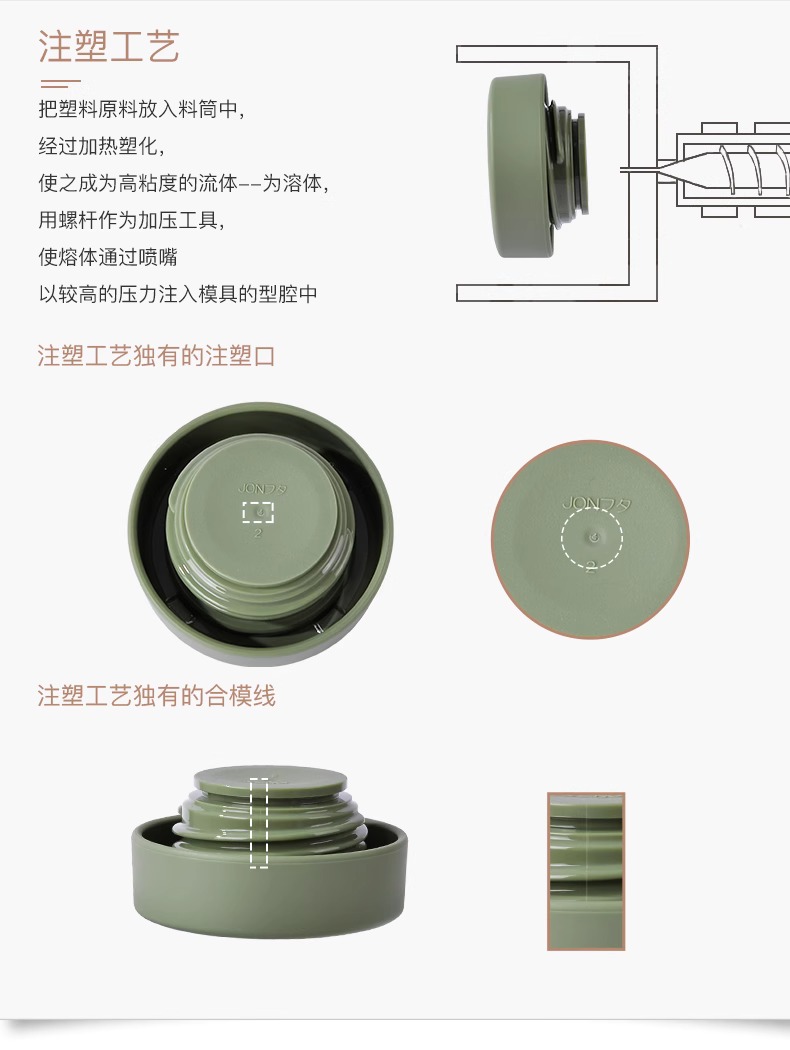 注塑工艺

把塑料原料放入料筒中，
经过加热塑化，
使之成为高粘度的流体--为溶体，
用螺杆作为加压工具，
使熔体通过喷嘴
以较高的压力注入模具的型腔中

注塑工艺独有的注塑口

JONフタ
4
2

JONフタ
4
2

注塑工艺独有的合模线