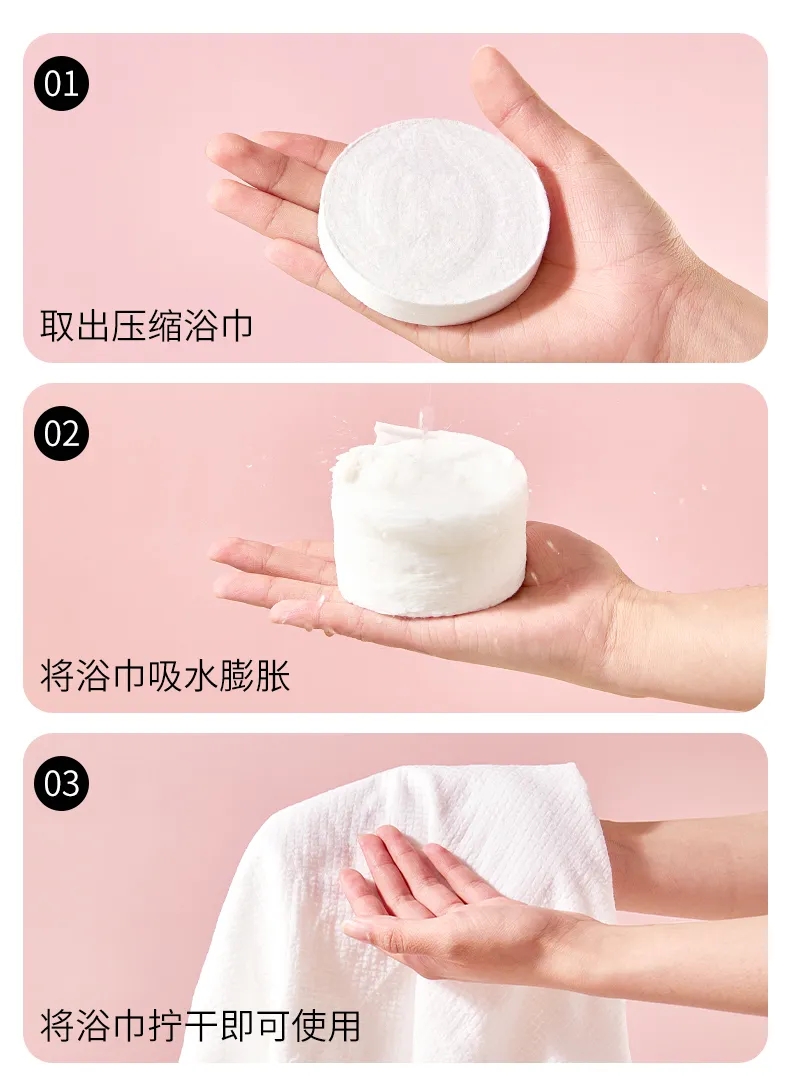 01

取出压缩浴巾

02

将浴巾吸水膨胀

03

将浴巾拧干即可使用