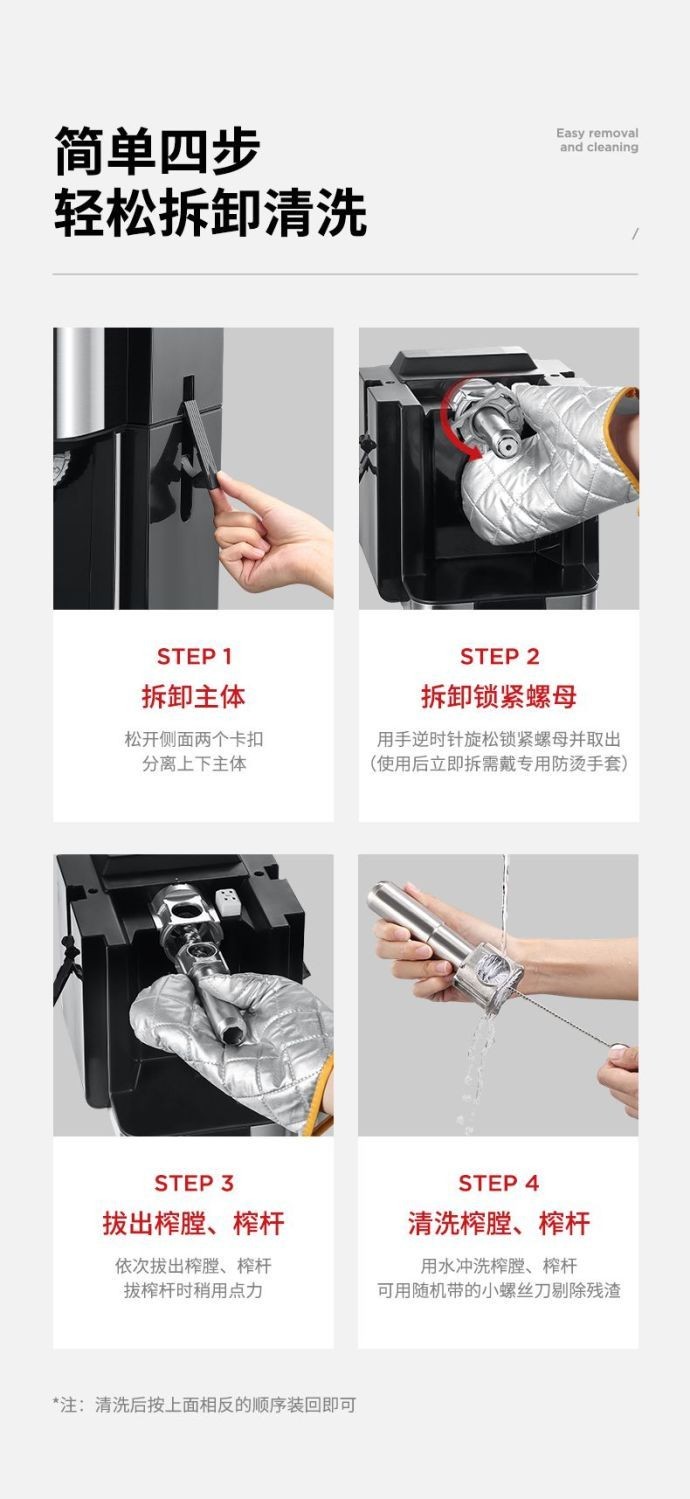 简单四步
轻松拆卸清洗

Easy removal and cleaning

/

STEP 1
拆卸主体
松开侧面两个卡扣
分离上下主体

STEP 2
拆卸锁紧螺母
用手逆时针旋松锁紧螺母并取出
(使用后立即拆需戴专用防烫手套)

STEP 3
拔出榨膛、榨杆
依次拔出榨膛、榨杆
拔榨杆时稍用点力

STEP 4
清洗榨膛、榨杆
用水冲洗榨膛、榨杆
可用随机带的小螺丝刀剔除残渣

*注：清洗后按上面相反的顺序装回即可