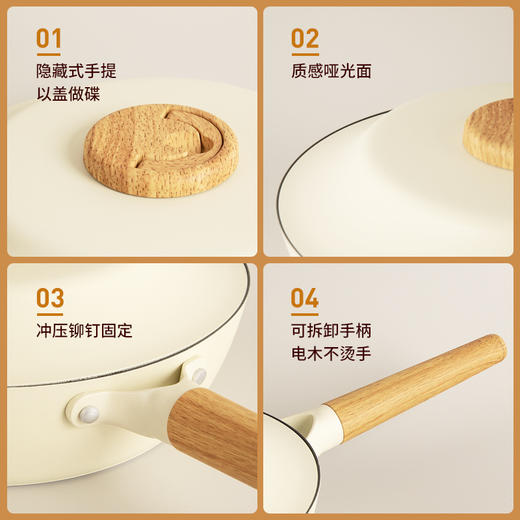 01
隐藏式手提
以盖做碟

02
质感哑光面

03
冲压铆钉固定

04
可拆卸手柄
电木不烫手