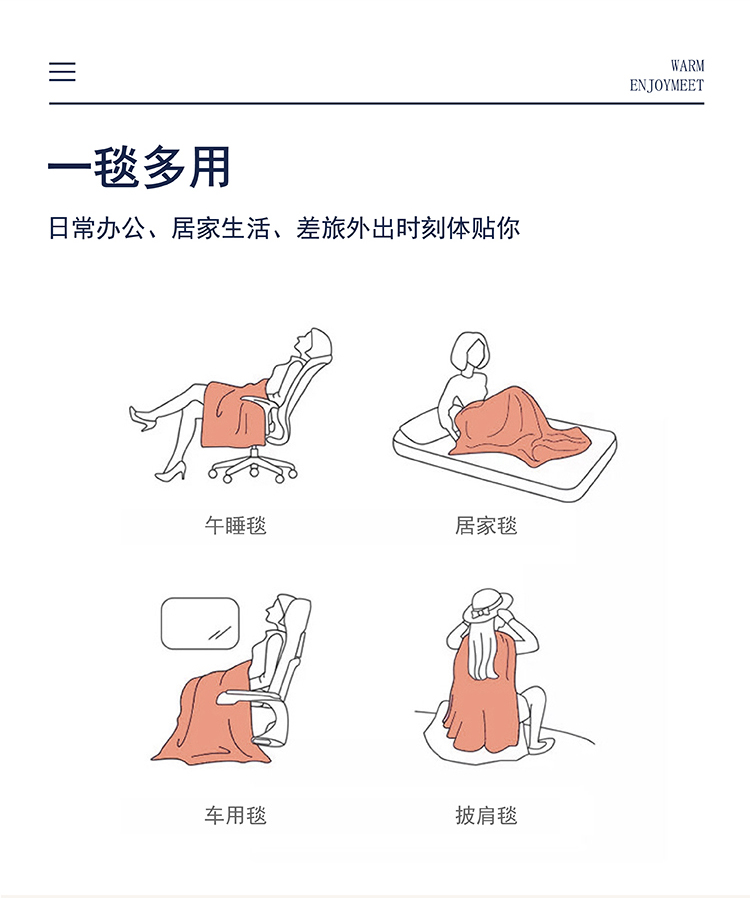 WARM
ENJOYMEET

一毯多用

日常办公、居家生活、差旅外出时刻体贴你

午睡毯

居家毯

车用毯

披肩毯