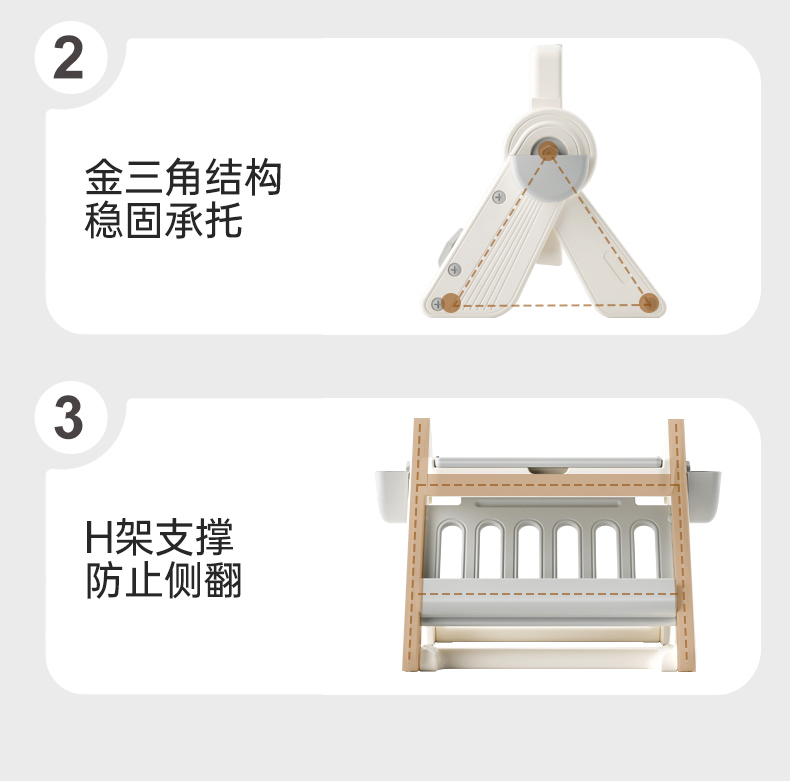 2

金三角结构
稳固承托

3

H架支撑
防止侧翻