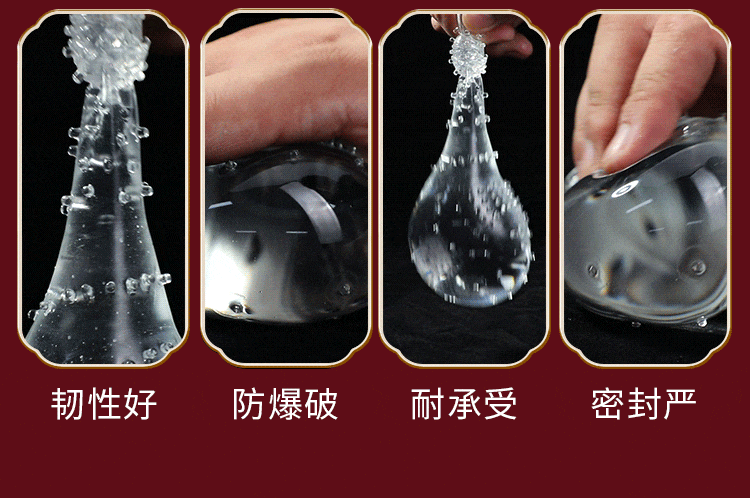 韧性好　防爆破　耐承受　密封严