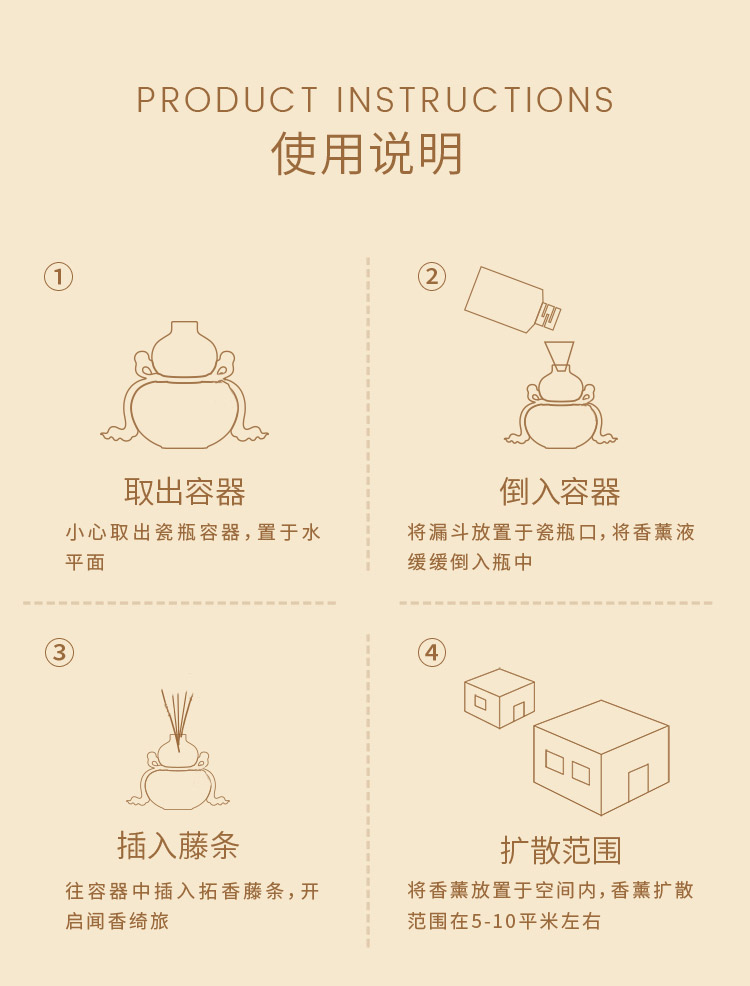 PRODUCT INSTRUCTIONS
使用说明

①

取出容器

小心取出瓷瓶容器，置于水平面

②

倒入容器

将漏斗放置于瓷瓶口，将香薰液缓缓倒入瓶中

③

插入藤条

往容器中插入拓香藤条，开启闻香绮旅

④

扩散范围

将香薰放置于空间内，香薰扩散范围在5-10平米左右