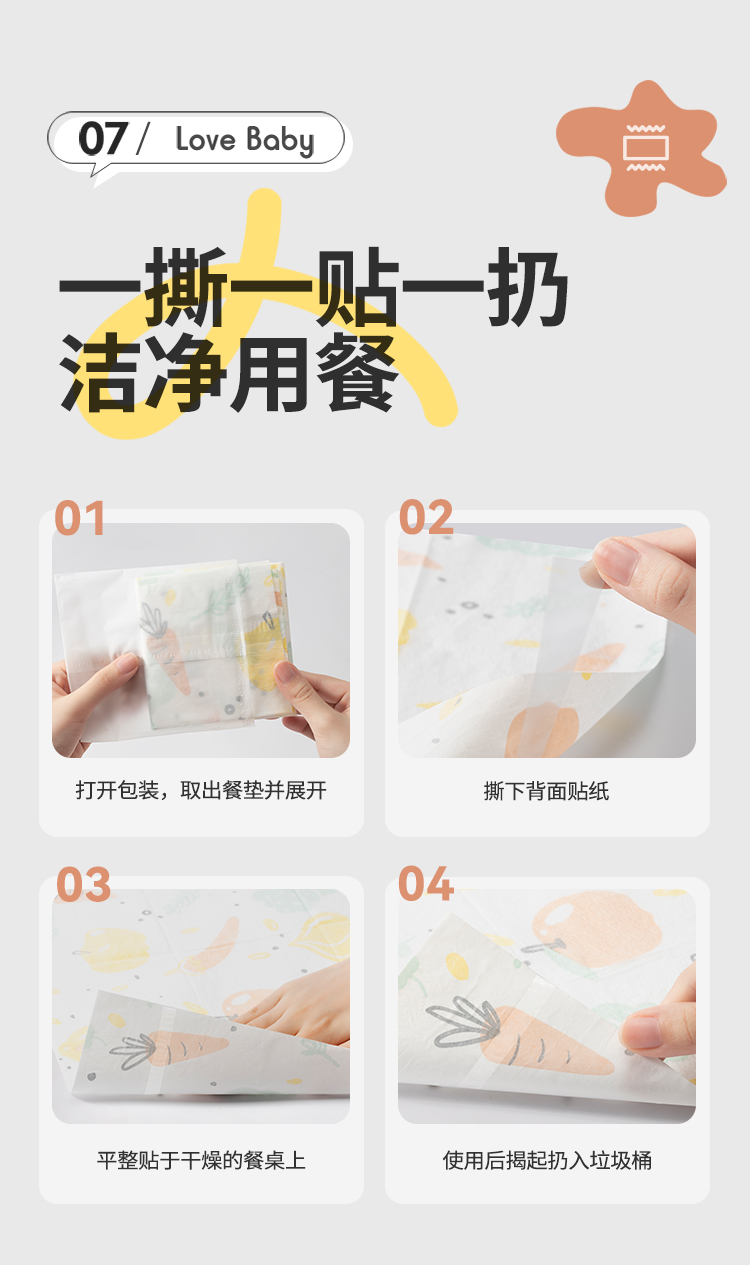 07 / Love Baby

一撕一贴一扔
洁净用餐

01

打开包装，取出餐垫并展开

02

撕下背面贴纸

03

平整贴于干燥的餐桌上

04

使用后揭起扔入垃圾桶