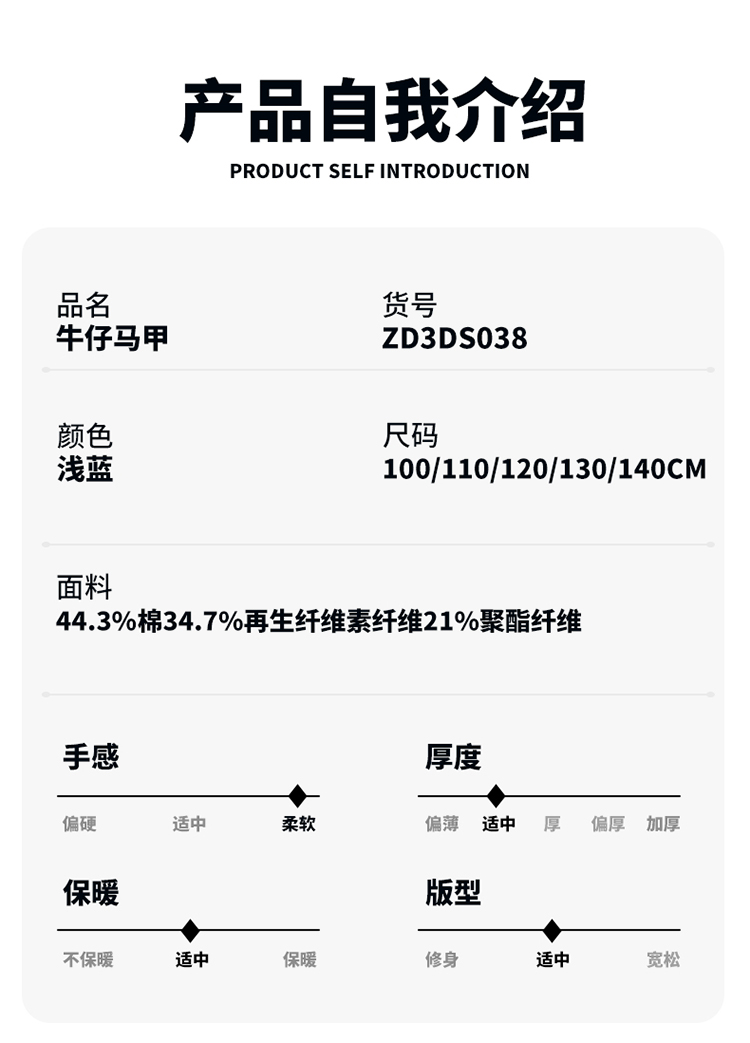 产品自我介绍
PRODUCT SELF INTRODUCTION

品名
牛仔马甲

货号
ZD3DS038

颜色
浅蓝

尺码
100/110/120/130/140CM

面料
44.3%棉34.7%再生纤维素纤维21%聚酯纤维

手感
偏硬 适中 柔软

厚度
偏薄 适中 厚 偏厚 加厚

保暖
不保暖 适中 保暖

版型
修身 适中 宽松