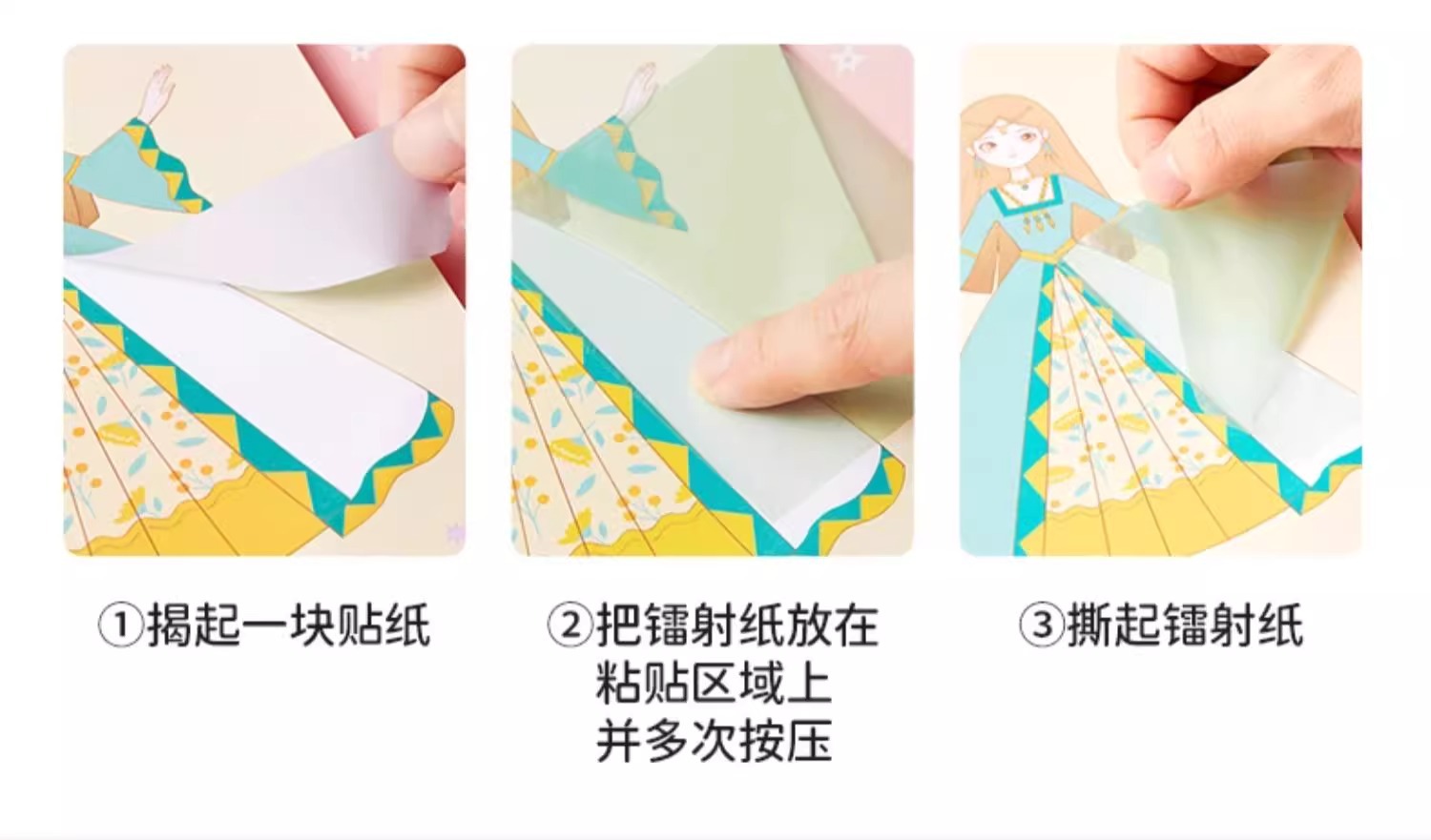 ①揭起一块贴纸

②把镭射纸放在粘贴区域上并多次按压

③撕起镭射纸