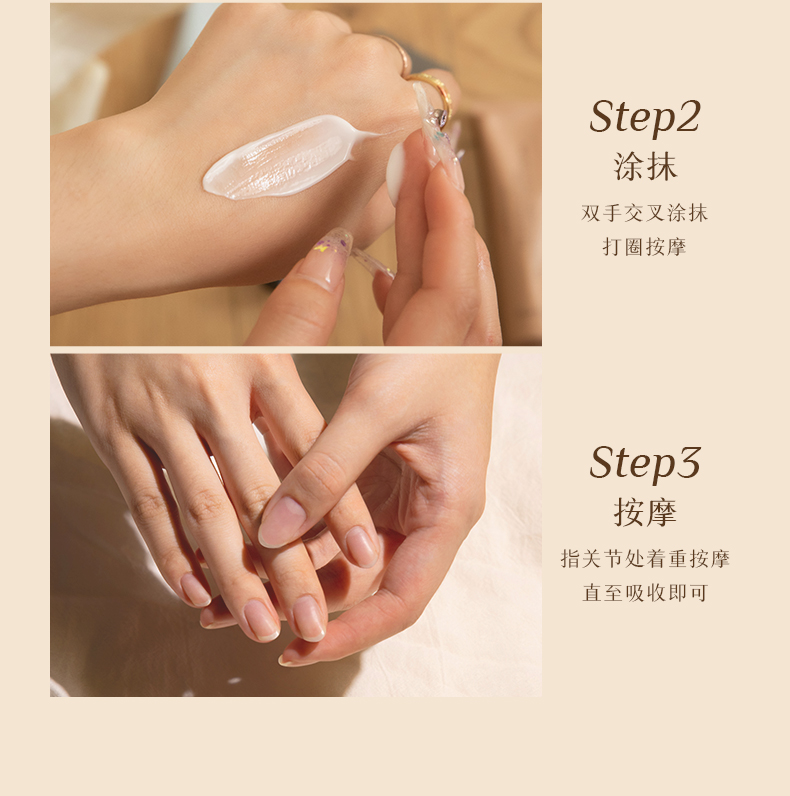 Step2
涂抹
双手交叉涂抹
打圈按摩

Step3
按摩
指关节处着重按摩
直至吸收即可