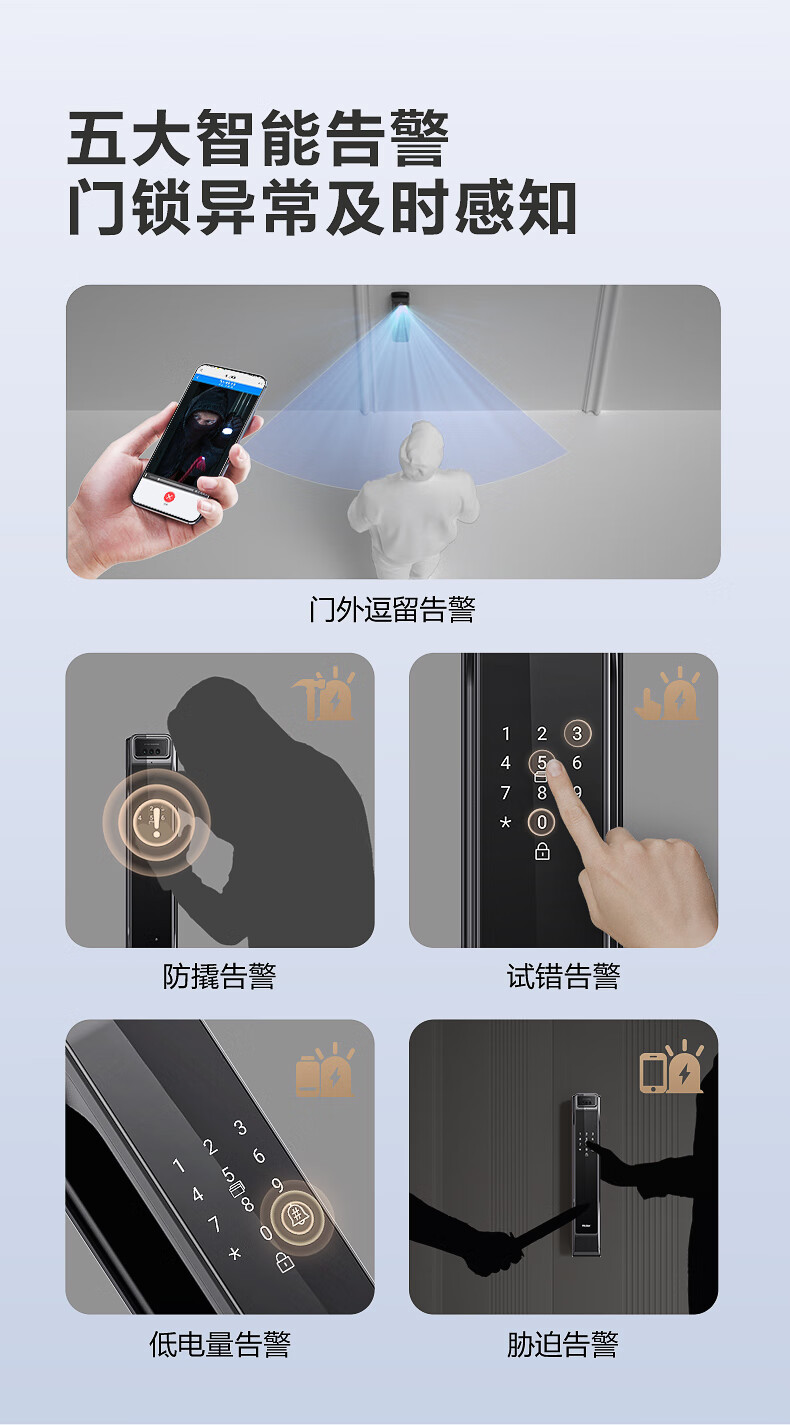 五大智能告警
门锁异常及时感知

门外逗留告警

1 2 3
4 5 6
7 8 9
* 0

防撬告警

试错告警

1 2 3
4 5 6
7 8 9
* 0

低电量告警

胁迫告警