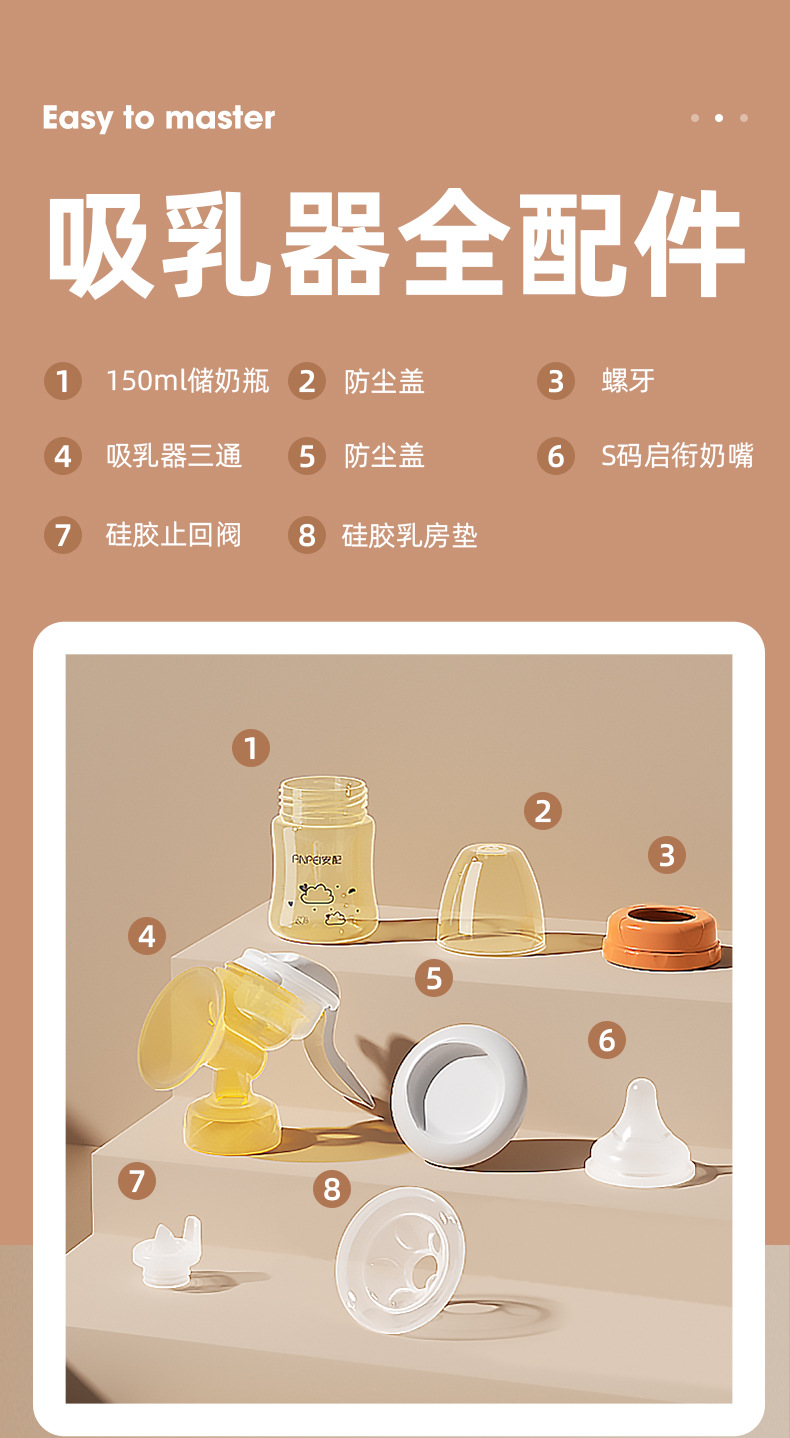 Easy to master

吸乳器全配件

1 150ml储奶瓶 2 防尘盖 3 螺牙

4 吸乳器三通 5 防尘盖 6 S码启衔奶嘴

7 硅胶止回阀 8 硅胶乳房垫

1

ANPEI安配

2

3

4

5

6

7

8