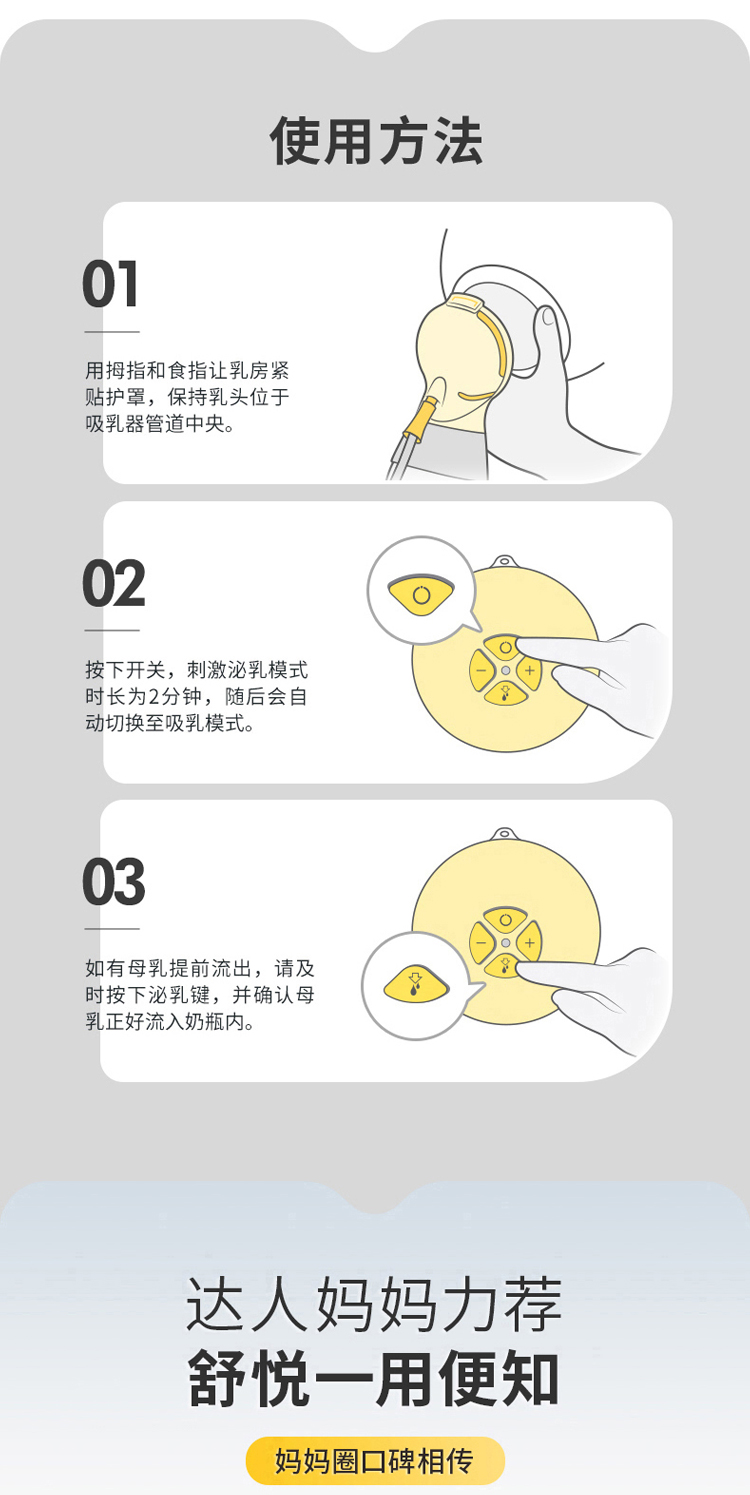 使用方法

01

用拇指和食指让乳房紧贴护罩，保持乳头位于吸乳器管道中央。

02

按下开关，刺激泌乳模式时长为2分钟，随后会自动切换至吸乳模式。

03

如有母乳提前流出，请及时按下泌乳键，并确认母乳正好流入奶瓶内。

达人妈妈力荐
舒悦一用便知

妈妈圈口碑相传