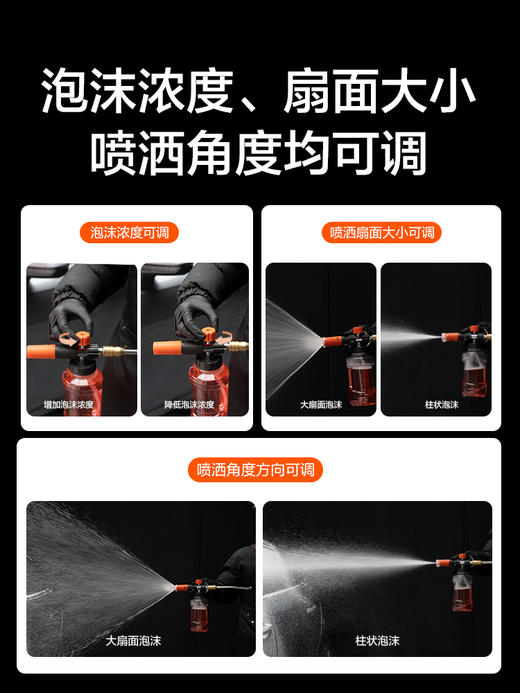 泡沫浓度、扇面大小
喷洒角度均可调

泡沫浓度可调

增加泡沫浓度

降低泡沫浓度

喷洒扇面大小可调

大扇面泡沫

柱状泡沫

喷洒角度方向可调

大扇面泡沫

柱状泡沫