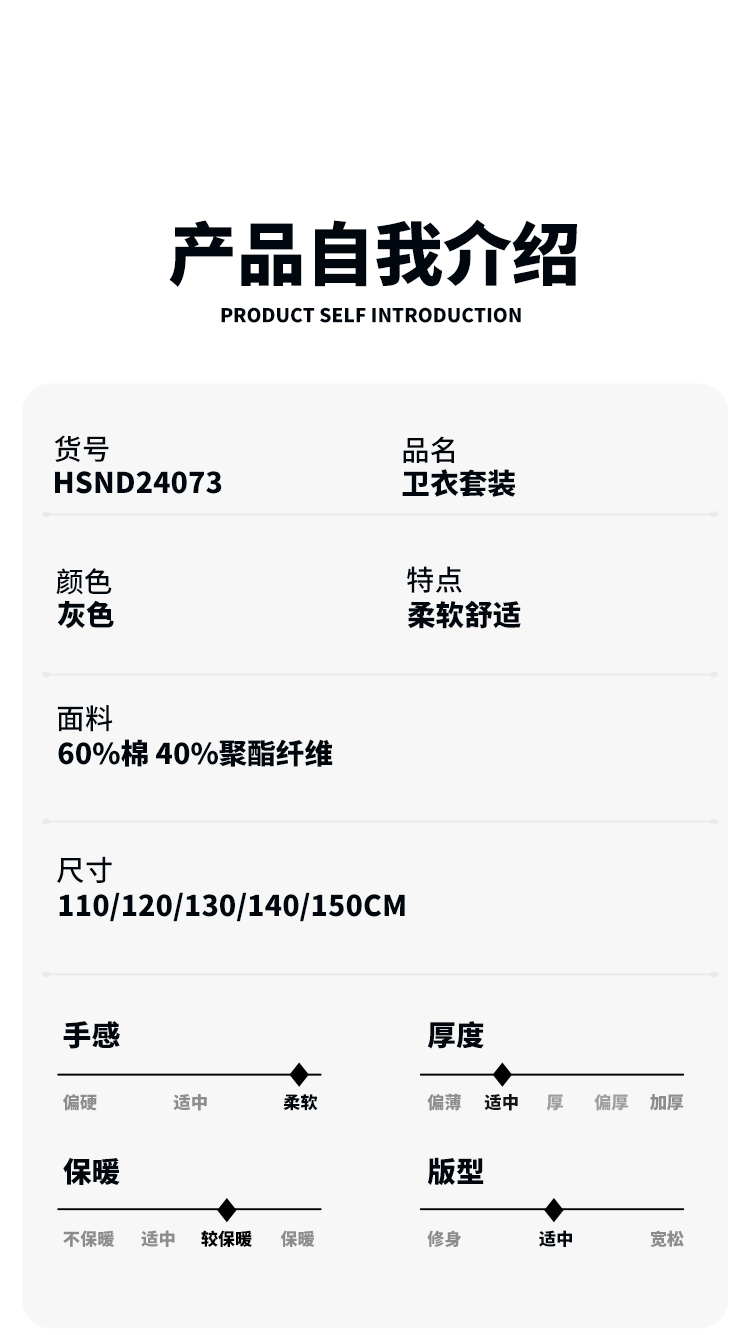 产品自我介绍
PRODUCT SELF INTRODUCTION

货号
HSND24073

品名
卫衣套装

颜色
灰色

特点
柔软舒适

面料
60%棉 40%聚酯纤维

尺寸
110/120/130/140/150CM

手感
偏硬 适中 柔软

厚度
偏薄 适中 厚 偏厚 加厚

保暖
不保暖 适中 较保暖 保暖

版型
修身 适中 宽松