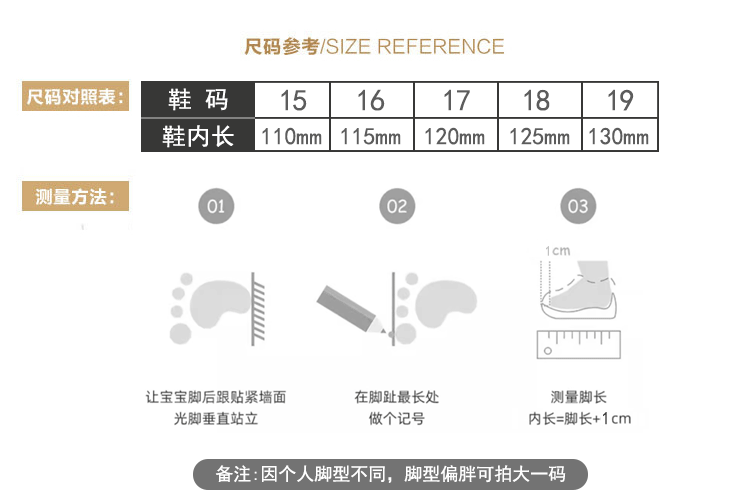 尺码参考/SIZE REFERENCE

尺码对照表：

| 鞋 码 | 15 | 16 | 17 | 18 | 19 |
|---|---|---|---|---|---|
| 鞋内长 | 110mm | 115mm | 120mm | 125mm | 130mm |

测量方法：

01

让宝宝脚后跟贴紧墙面
光脚垂直站立

02

在脚趾最长处
做个记号

03

1cm

测量脚长
内长=脚长+1cm

备注：因个人脚型不同，脚型偏胖可拍大一码