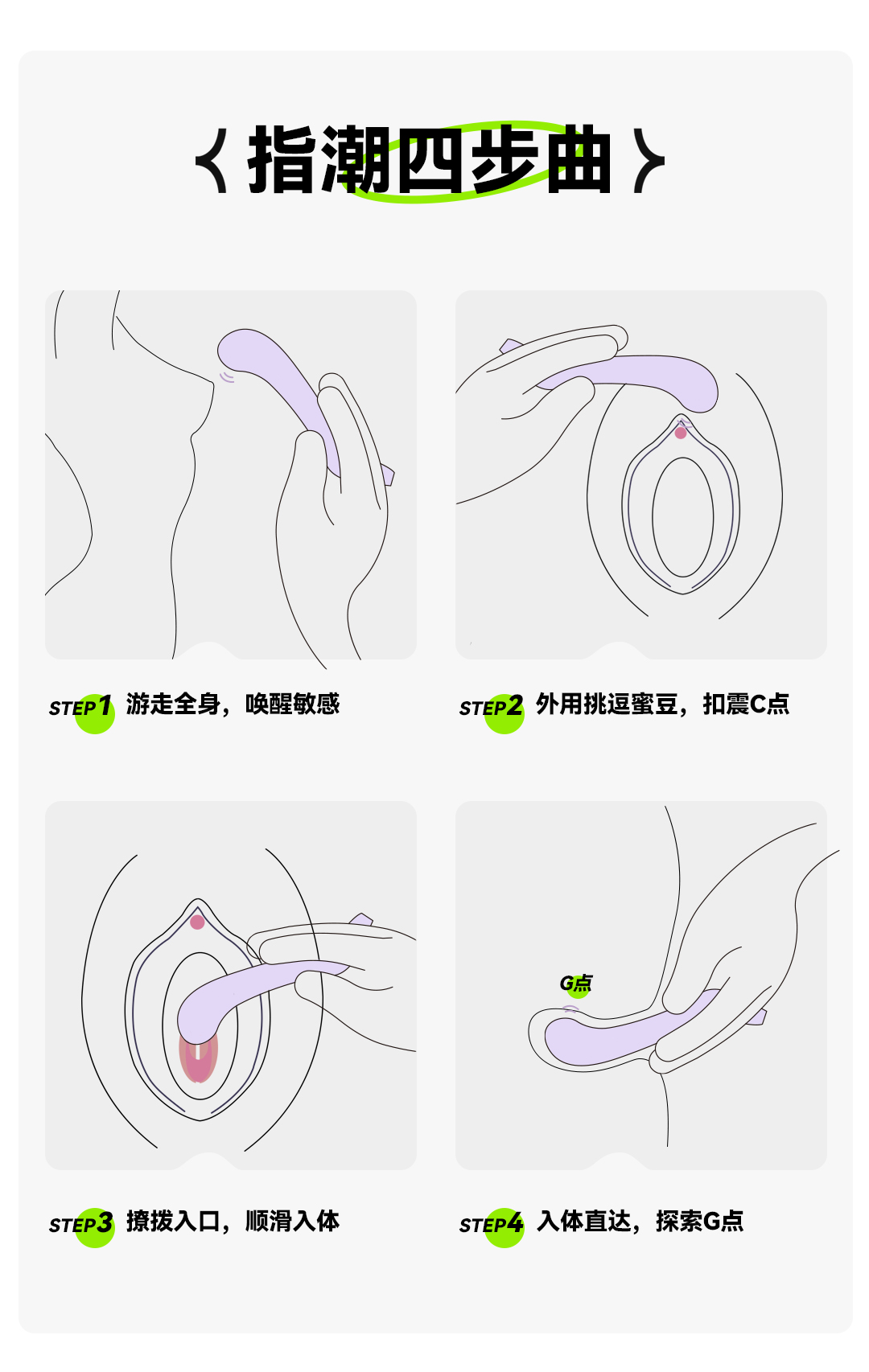 〈 指潮四步曲 〉

STEP1 游走全身，唤醒敏感

STEP2 外用挑逗蜜豆，扣震C点

G点

STEP3 撩拨入口，顺滑入体

STEP4 入体直达，探索G点