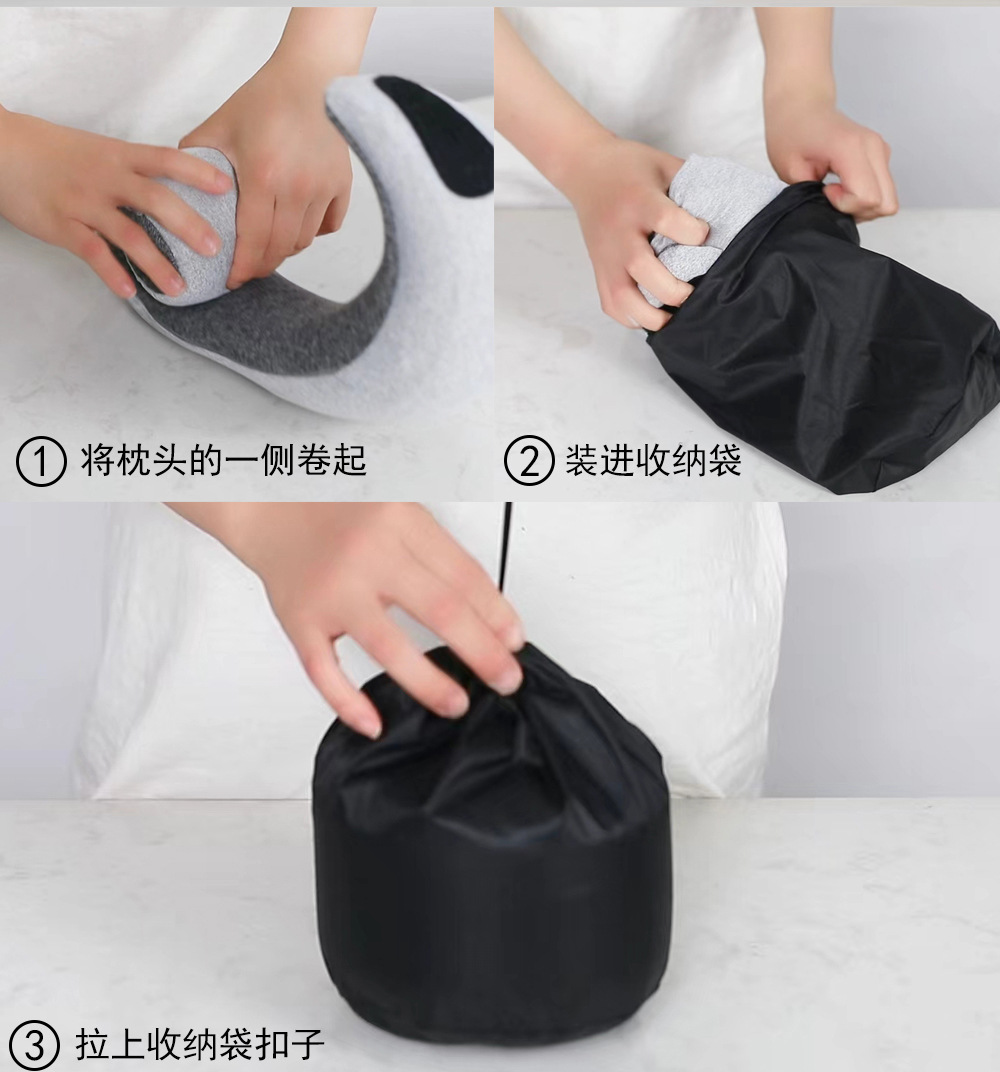 ① 将枕头的一侧卷起

② 装进收纳袋

③ 拉上收纳袋扣子