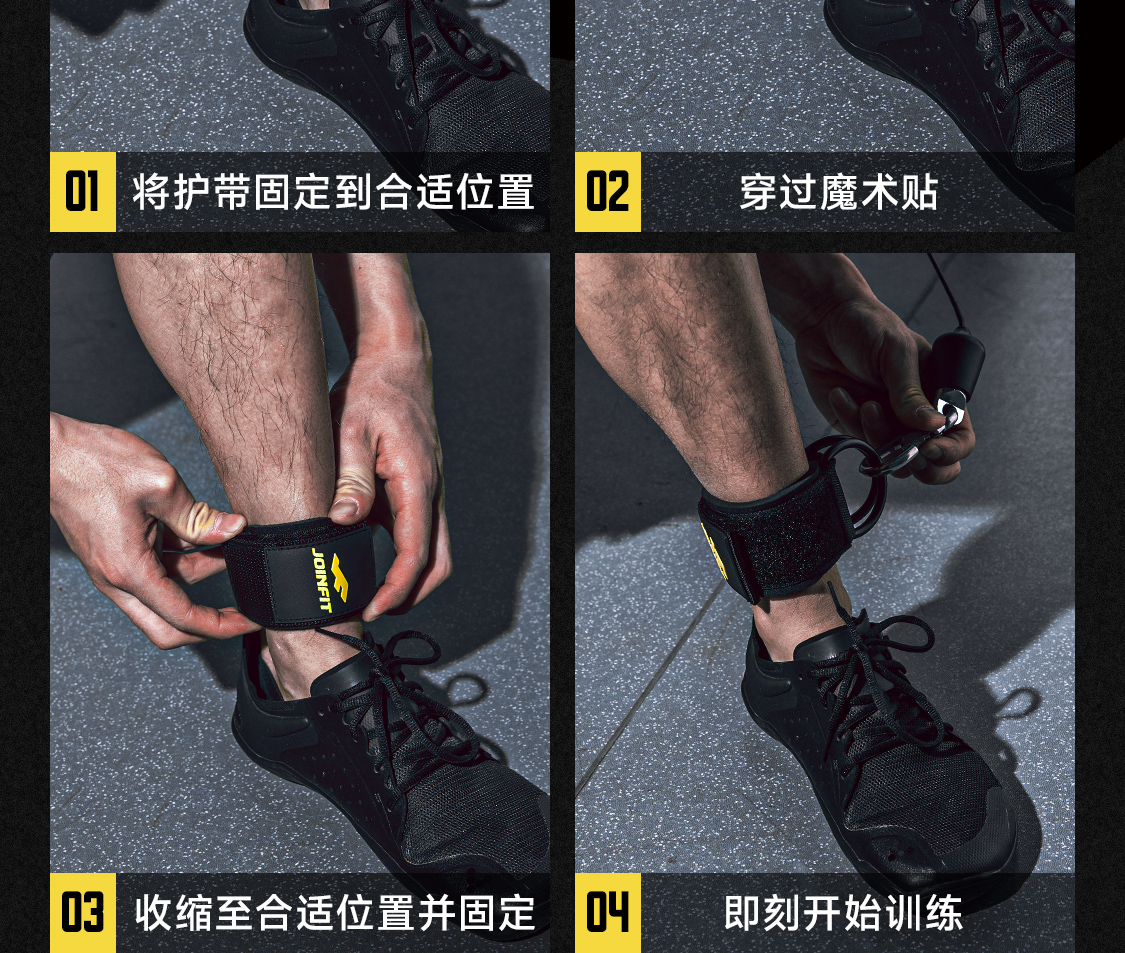 01 将护带固定到合适位置

02 穿过魔术贴

JOINFIT

03 收缩至合适位置并固定

04 即刻开始训练