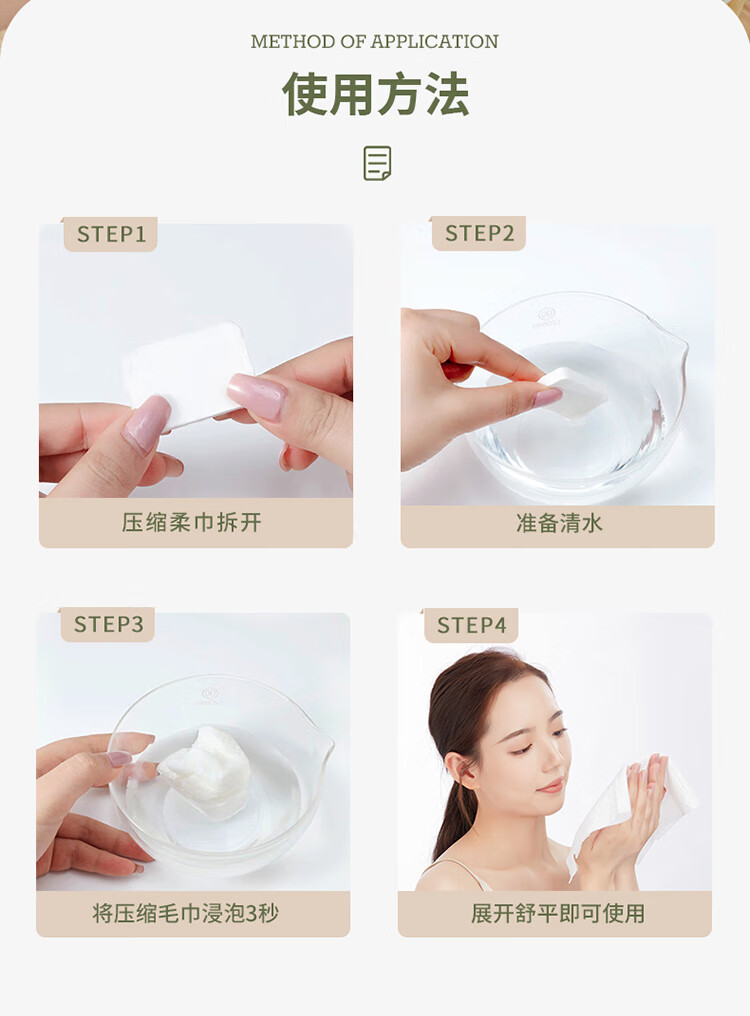 METHOD OF APPLICATION

使用方法

STEP1

压缩柔巾拆开

STEP2

准备清水

STEP3

将压缩毛巾浸泡3秒

STEP4

展开舒平即可使用