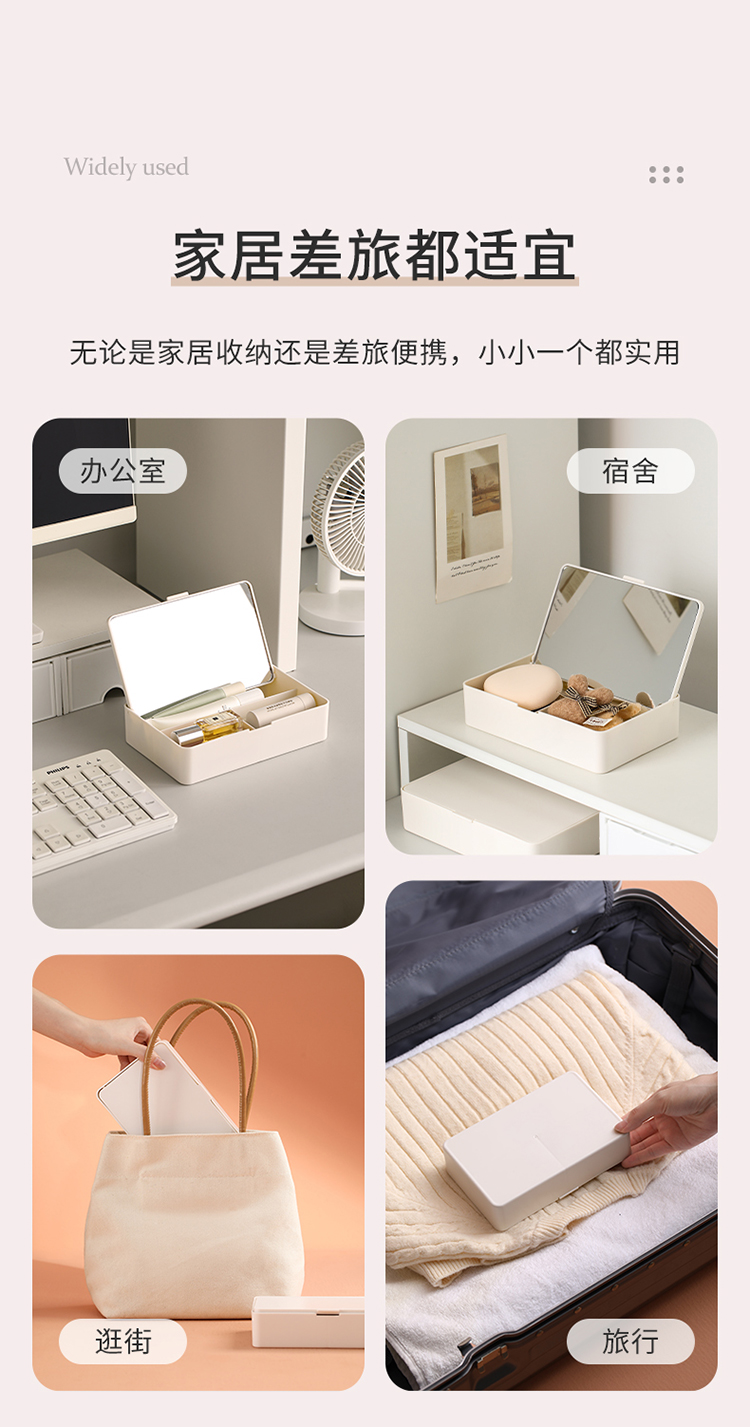 Widely used

家居差旅都适宜

无论是家居收纳还是差旅便携，小小一个都实用

办公室

PHILIPS

宿舍

逛街

旅行