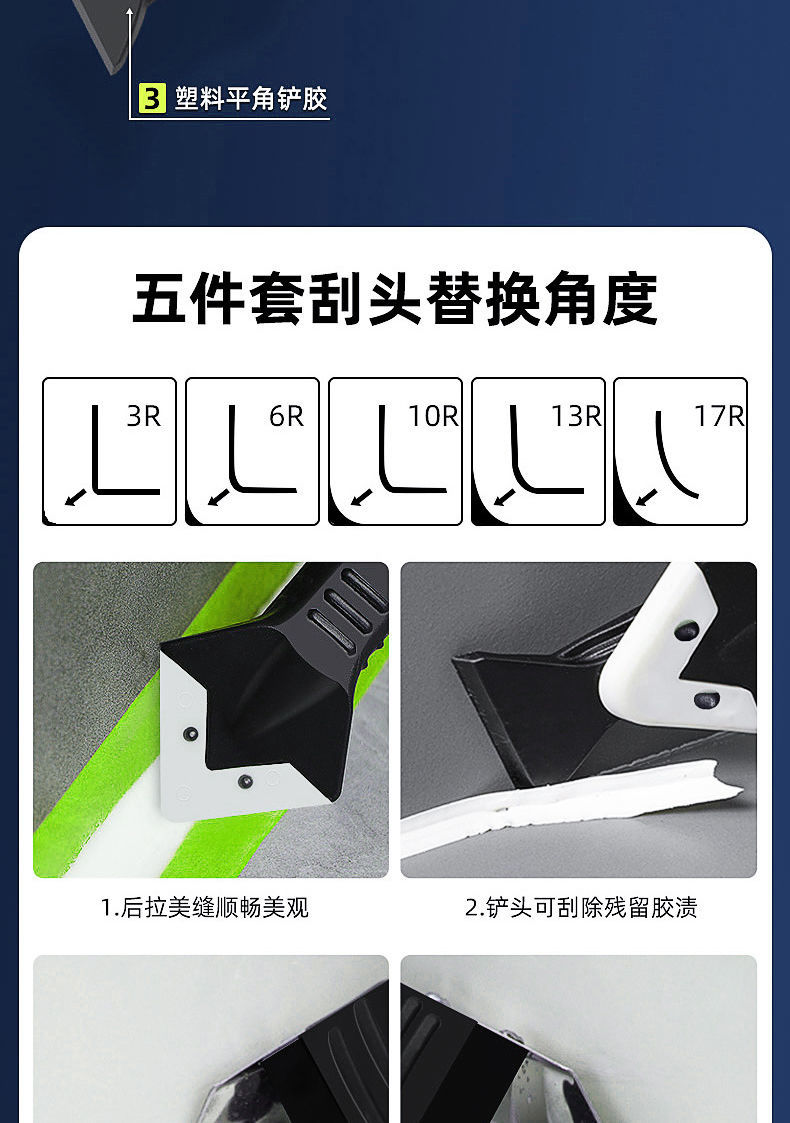 3 塑料平角铲胶

五件套刮头替换角度

3R

6R

10R

13R

17R

1.后拉美缝顺畅美观

2.铲头可刮除残留胶渍