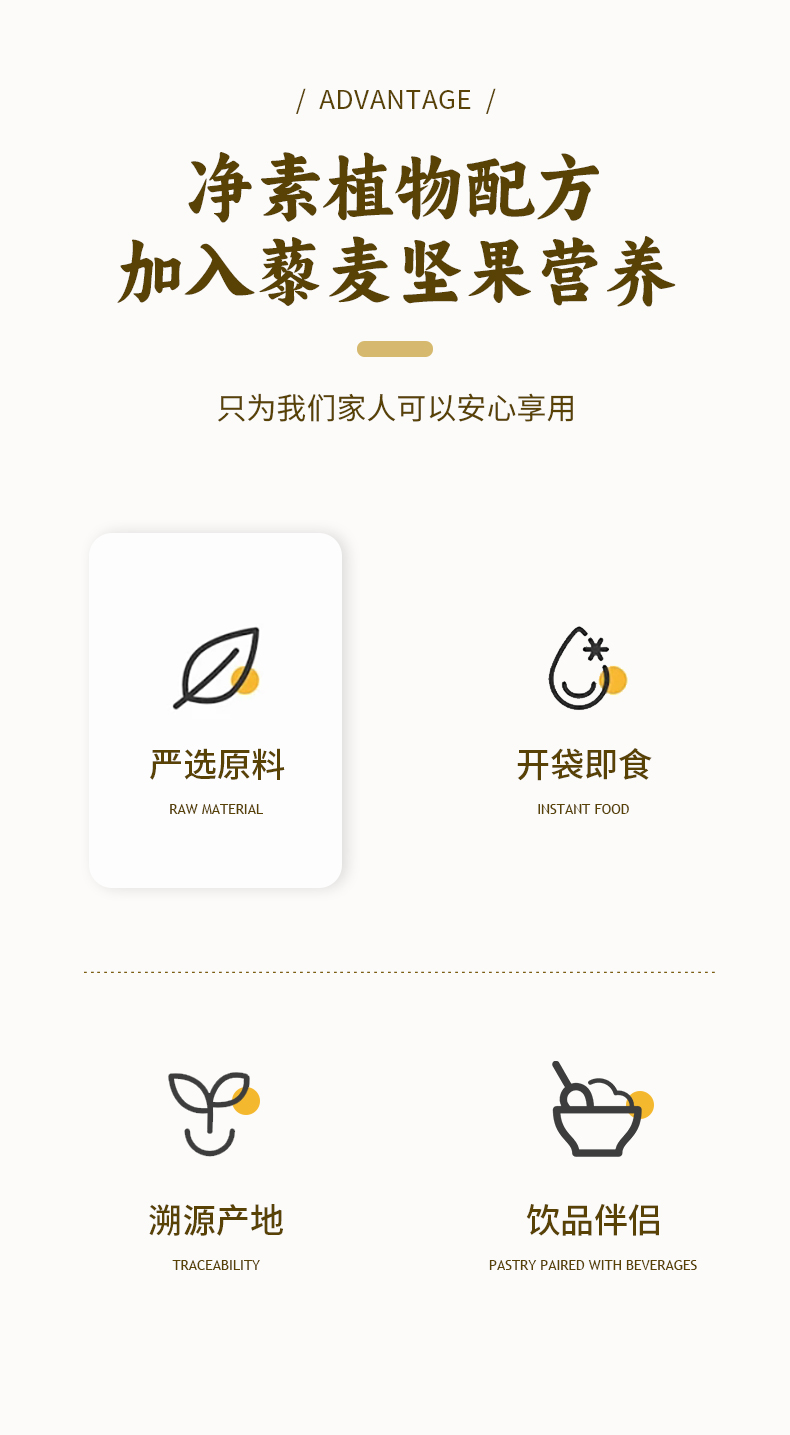 / ADVANTAGE /

净素植物配方
加入藜麦坚果营养

只为我们家人可以安心享用

严选原料
RAW MATERIAL

开袋即食
INSTANT FOOD

溯源产地
TRACEABILITY

饮品伴侣
PASTRY PAIRED WITH BEVERAGES