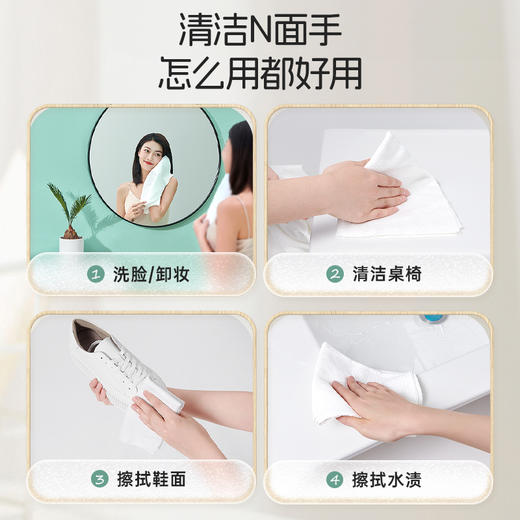 清洁N面手
怎么用都好用

1 洗脸/卸妆

2 清洁桌椅

3 擦拭鞋面

4 擦拭水渍