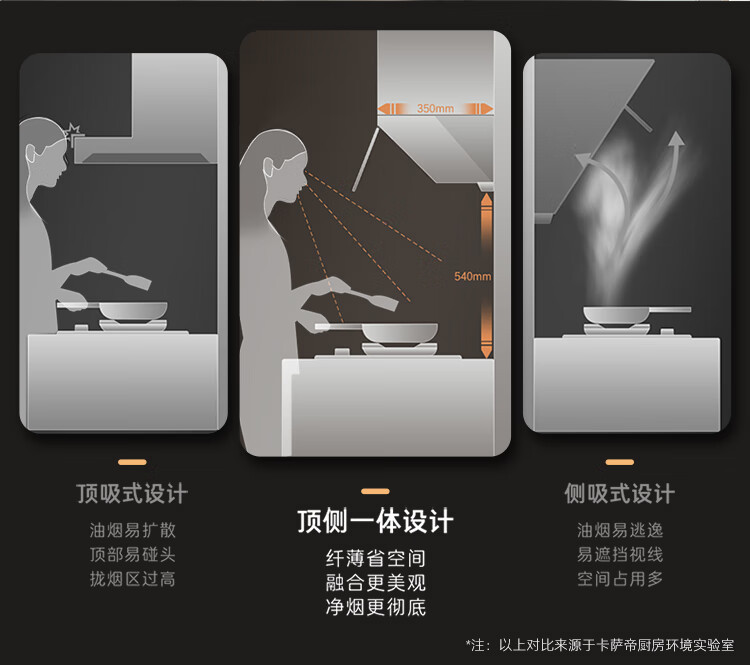 350mm

540mm

顶吸式设计

油烟易扩散
顶部易碰头
拢烟区过高

顶侧一体设计

纤薄省空间
融合更美观
净烟更彻底

侧吸式设计

油烟易逃逸
易遮挡视线
空间占用多

*注：以上对比来源于卡萨帝厨房环境实验室