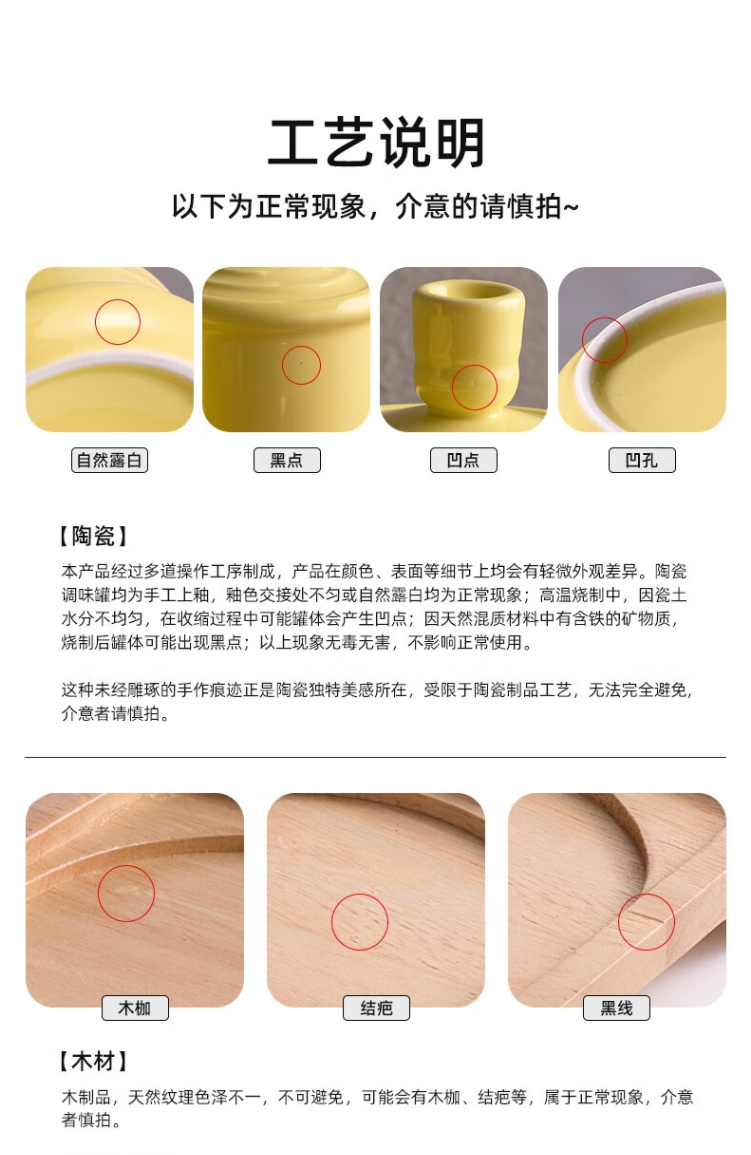 工艺说明

以下为正常现象，介意的请慎拍~

自然露白

黑点

凹点

凹孔

【陶瓷】

本产品经过多道操作工序制成，产品在颜色、表面等细节上均会有轻微外观差异。陶瓷调味罐均为手工上釉，釉色交接处不匀或自然露白均为正常现象；高温烧制中，因瓷土水分不均匀，在收缩过程中可能罐体会产生凹点；因天然混质材料中有含铁的矿物质，烧制后罐体可能出现黑点；以上现象无毒无害，不影响正常使用。

这种未经雕琢的手作痕迹正是陶瓷独特美感所在，受限于陶瓷制品工艺，无法完全避免，介意者请慎拍。

木枷

结疤

黑线

【木材】

木制品，天然纹理色泽不一，不可避免，可能会有木枷、结疤等，属于正常现象，介意者慎拍。