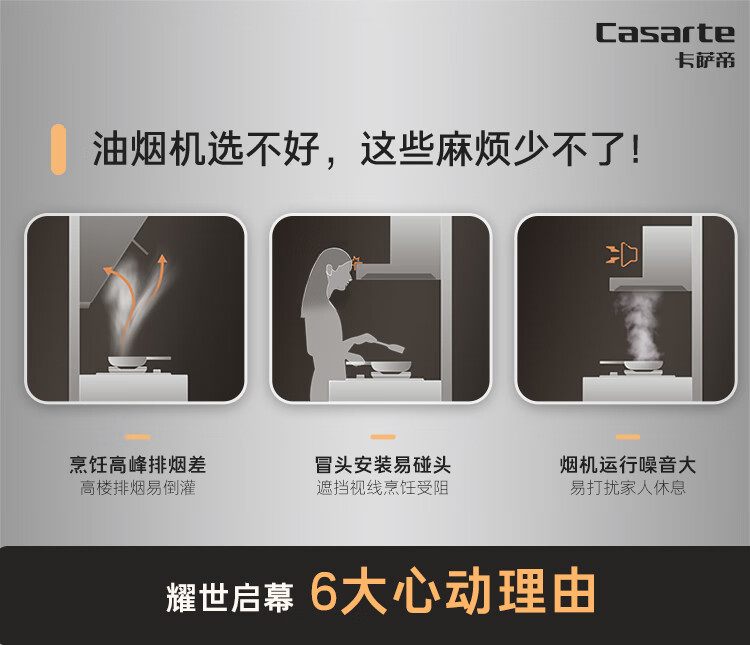 Casarte
卡萨帝

油烟机选不好，这些麻烦少不了！

烹饪高峰排烟差
高楼排烟易倒灌

冒头安装易碰头
遮挡视线烹饪受阻

烟机运行噪音大
易打扰家人休息

耀世启幕 6大心动理由