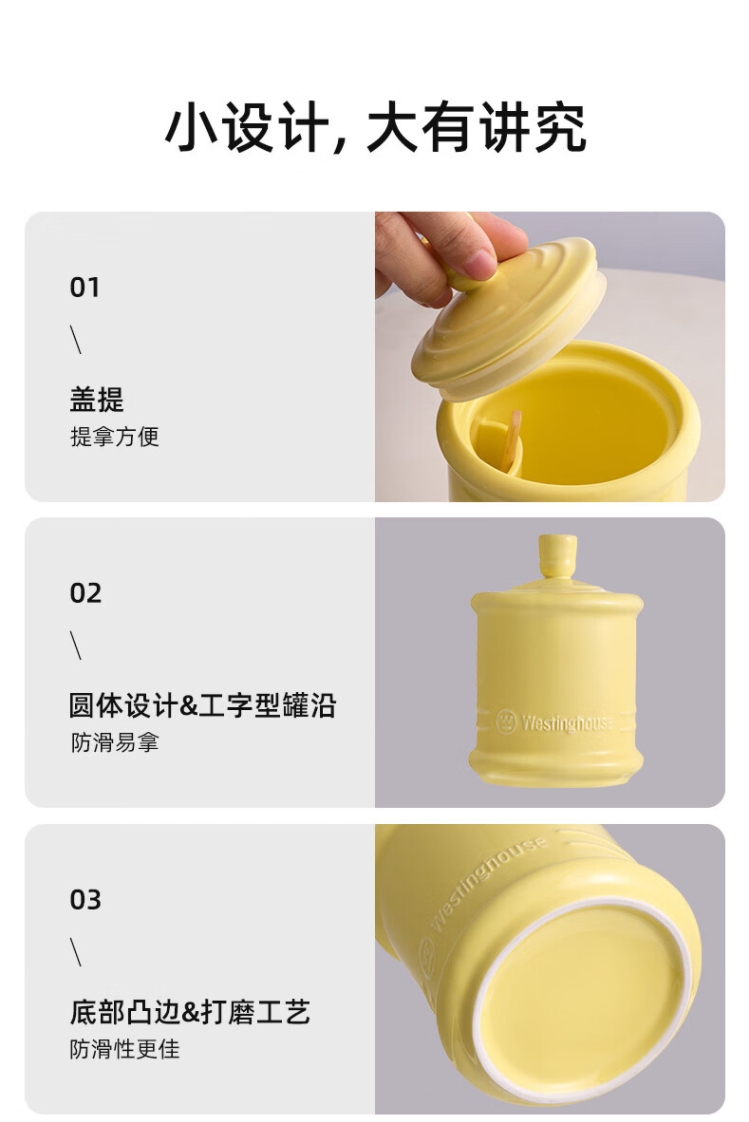 小设计, 大有讲究

01
\
盖提
提拿方便

02
\
圆体设计&工字型罐沿
防滑易拿

Westinghouse

03
\
底部凸边&打磨工艺
防滑性更佳

Westinghouse