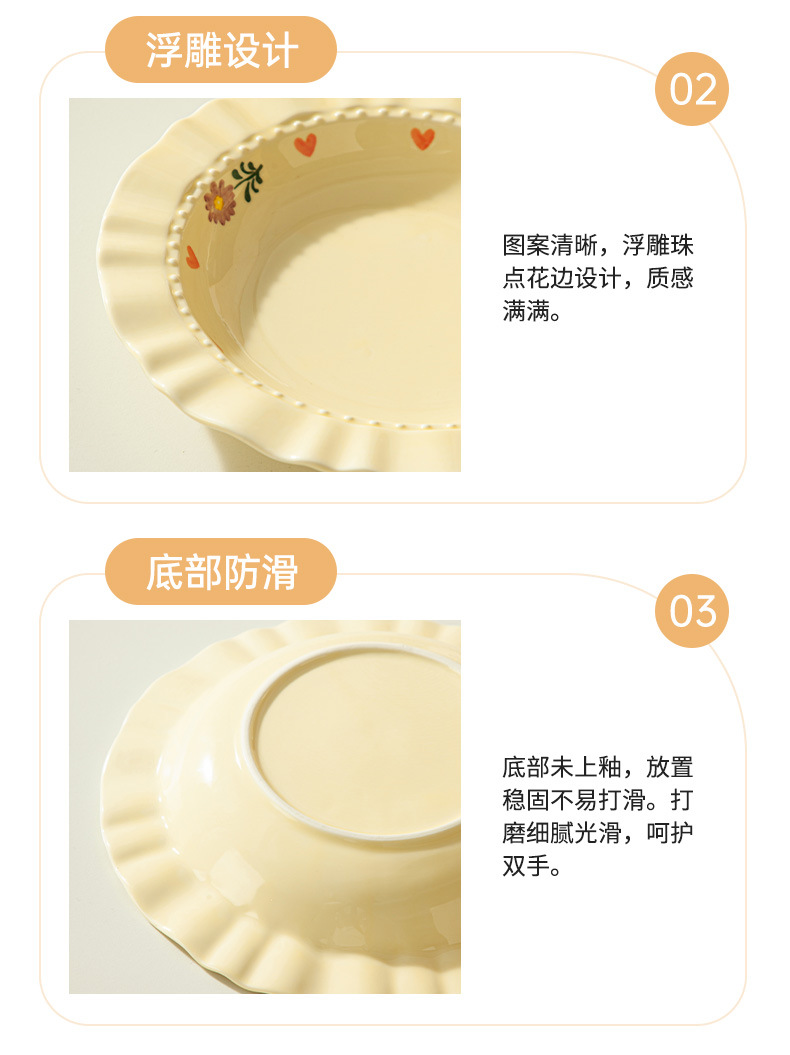 浮雕设计

02

图案清晰，浮雕珠点花边设计，质感满满。

底部防滑

03

底部未上釉，放置稳固不易打滑。打磨细腻光滑，呵护双手。