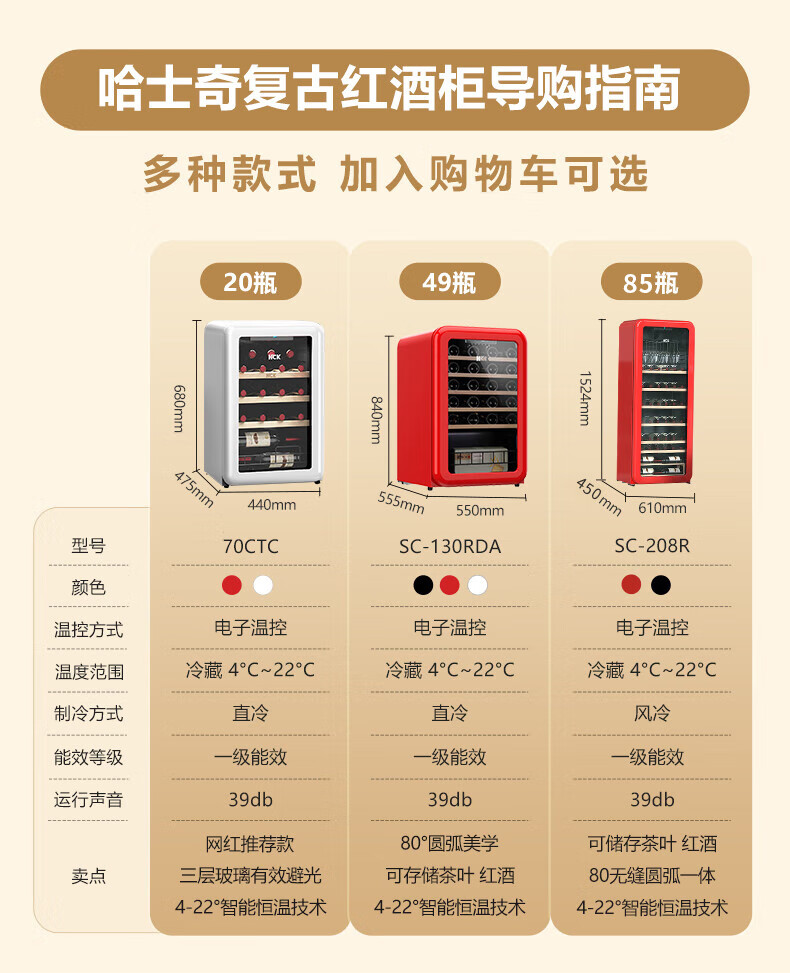 哈士奇复古红酒柜导购指南

多种款式 加入购物车可选

| | 20瓶 | 49瓶 | 85瓶 |
|---|---|---|---|
| | 680mm 475mm 440mm | 840mm 555mm 550mm | 1524mm 450mm 610mm |
| 型号 | 70CTC | SC-130RDA | SC-208R |
| 颜色 | | | |
| 温控方式 | 电子温控 | 电子温控 | 电子温控 |
| 温度范围 | 冷藏 4°C~22°C | 冷藏 4°C~22°C | 冷藏 4°C~22°C |
| 制冷方式 | 直冷 | 直冷 | 风冷 |
| 能效等级 | 一级能效 | 一级能效 | 一级能效 |
| 运行声音 | 39db | 39db | 39db |
| 卖点 | 网红推荐款 三层玻璃有效避光 4-22°智能恒温技术 | 80°圆弧美学 可存储茶叶 红酒 4-22°智能恒温技术 | 可储存茶叶 红酒 80无缝圆弧一体 4-22°智能恒温技术 |