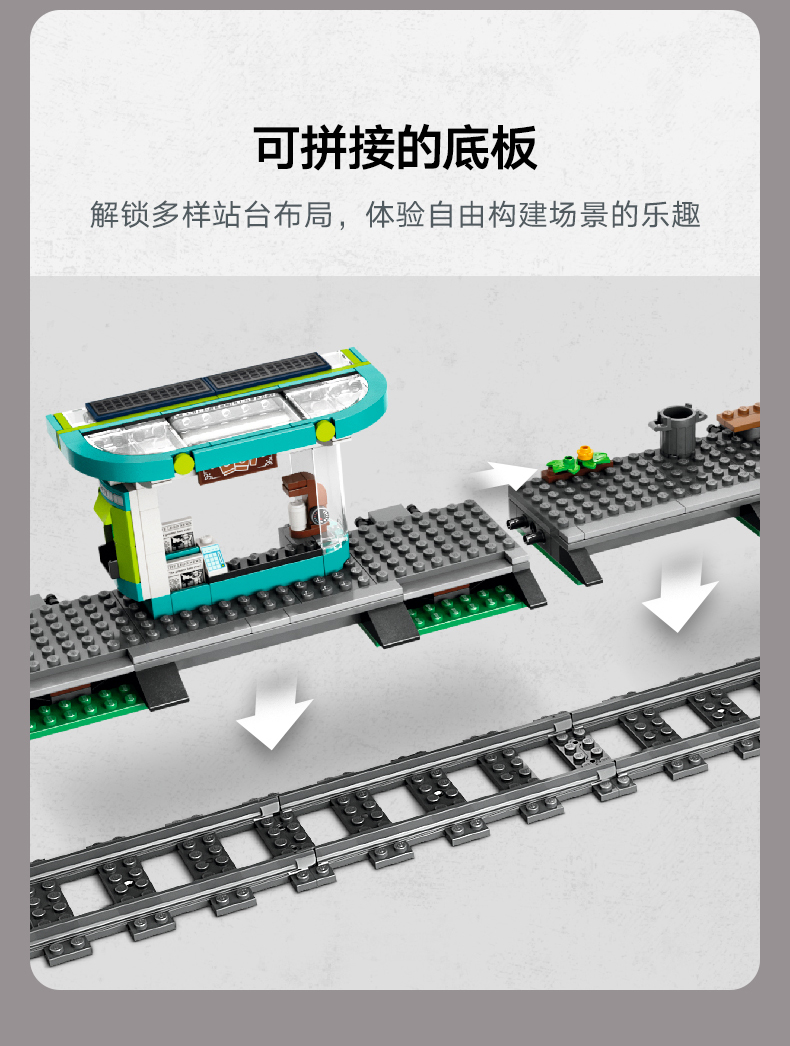 可拼接的底板

解锁多样站台布局，体验自由构建场景的乐趣