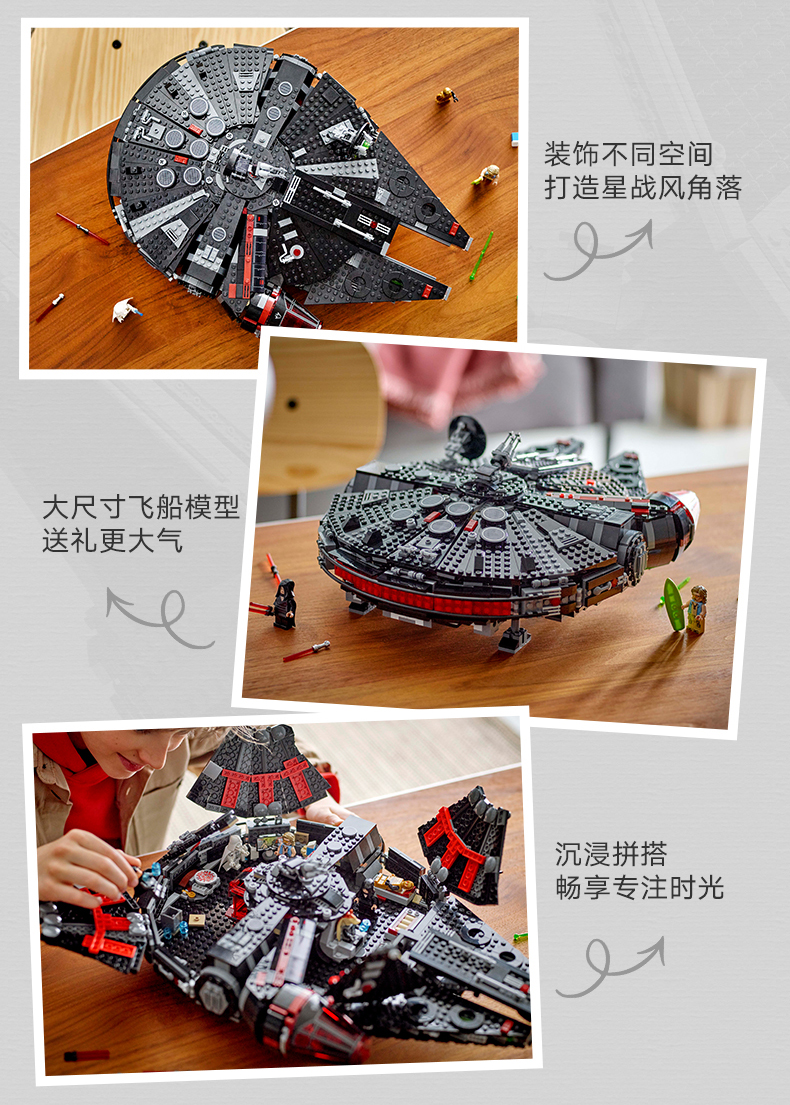 装饰不同空间
打造星战风角落

大尺寸飞船模型
送礼更大气

沉浸拼搭
畅享专注时光