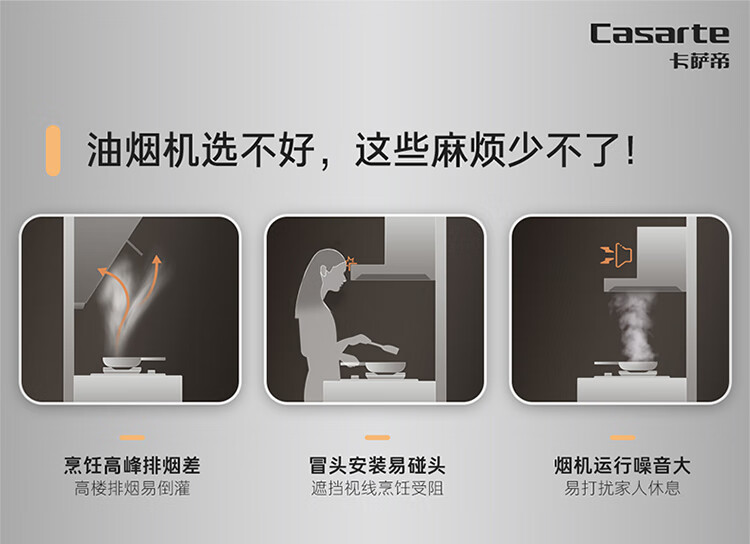 Casarte
卡萨帝

油烟机选不好，这些麻烦少不了！

烹饪高峰排烟差
高楼排烟易倒灌

冒头安装易碰头
遮挡视线烹饪受阻

烟机运行噪音大
易打扰家人休息