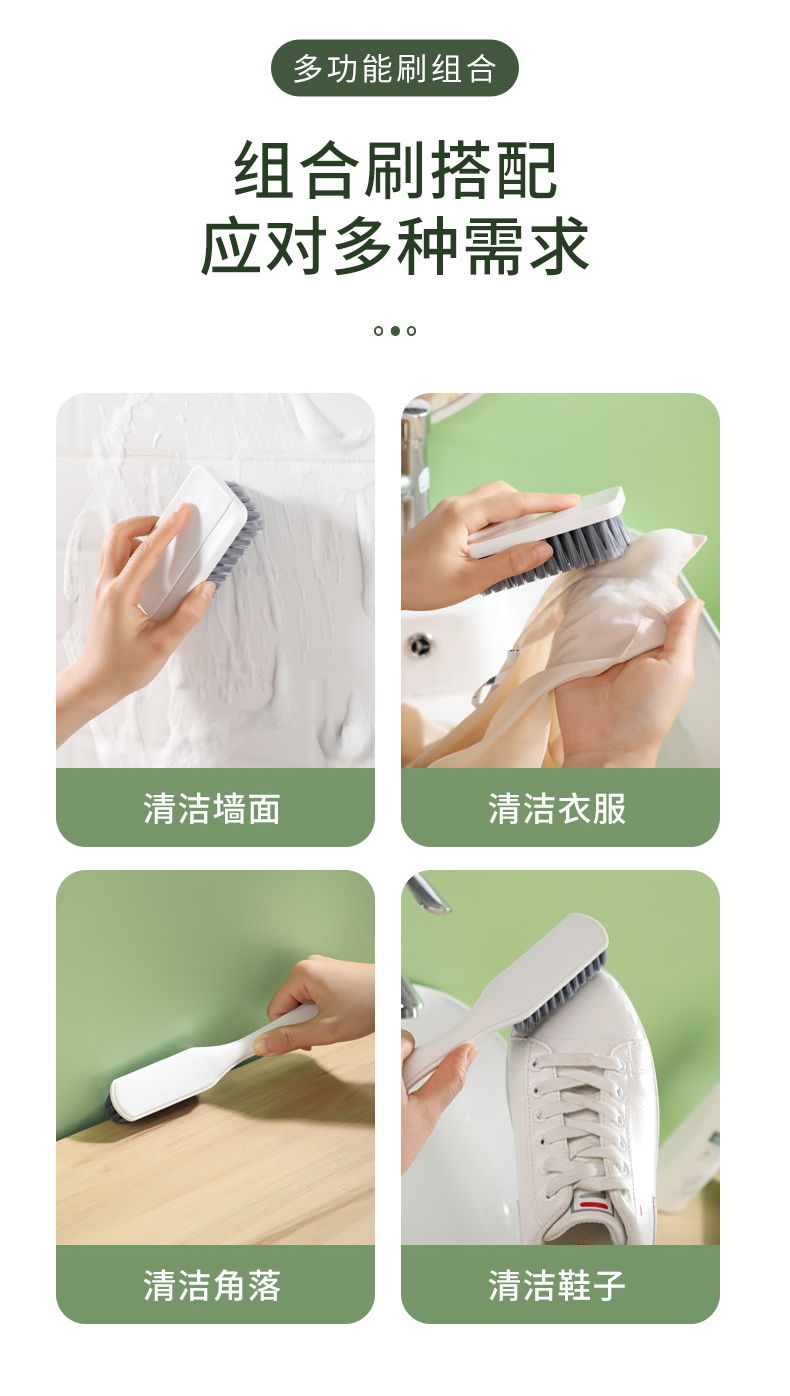 多功能刷组合

组合刷搭配
应对多种需求

清洁墙面

清洁衣服

清洁角落

清洁鞋子