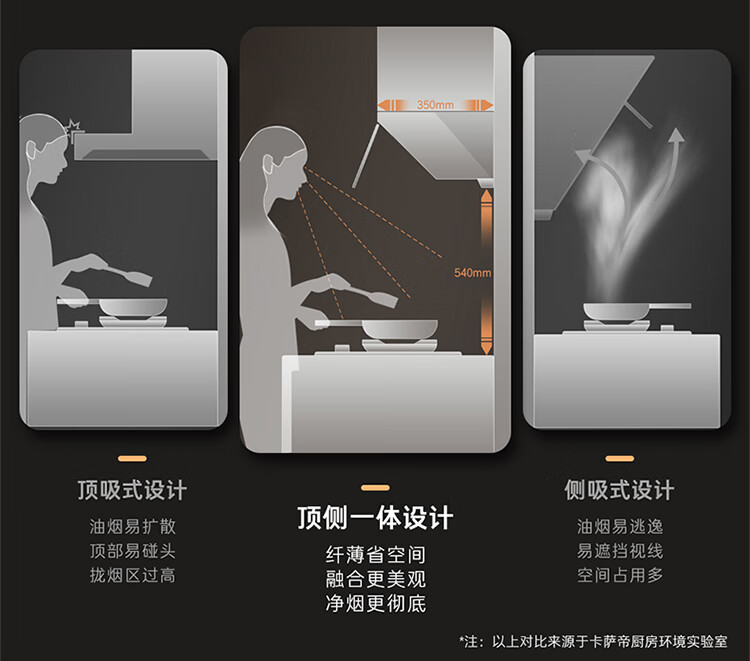 350mm

540mm

顶吸式设计

油烟易扩散
顶部易碰头
拢烟区过高

顶侧一体设计

纤薄省空间
融合更美观
净烟更彻底

侧吸式设计

油烟易逃逸
易遮挡视线
空间占用多

*注：以上对比来源于卡萨帝厨房环境实验室