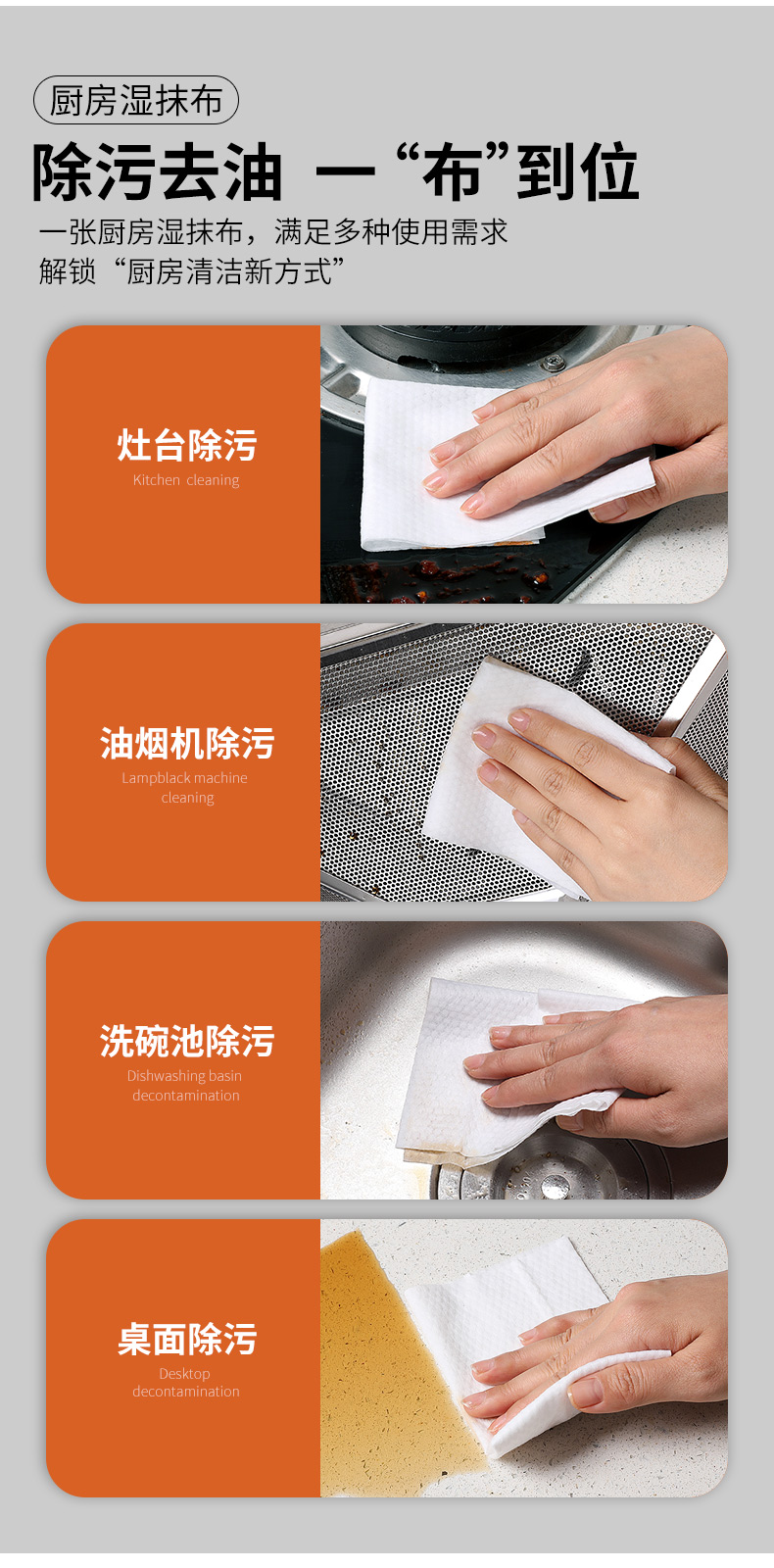 厨房湿抹布

除污去油 一“布”到位

一张厨房湿抹布，满足多种使用需求
解锁“厨房清洁新方式”

灶台除污
Kitchen cleaning

油烟机除污
Lampblack machine cleaning

洗碗池除污
Dishwashing basin decontamination

桌面除污
Desktop decontamination