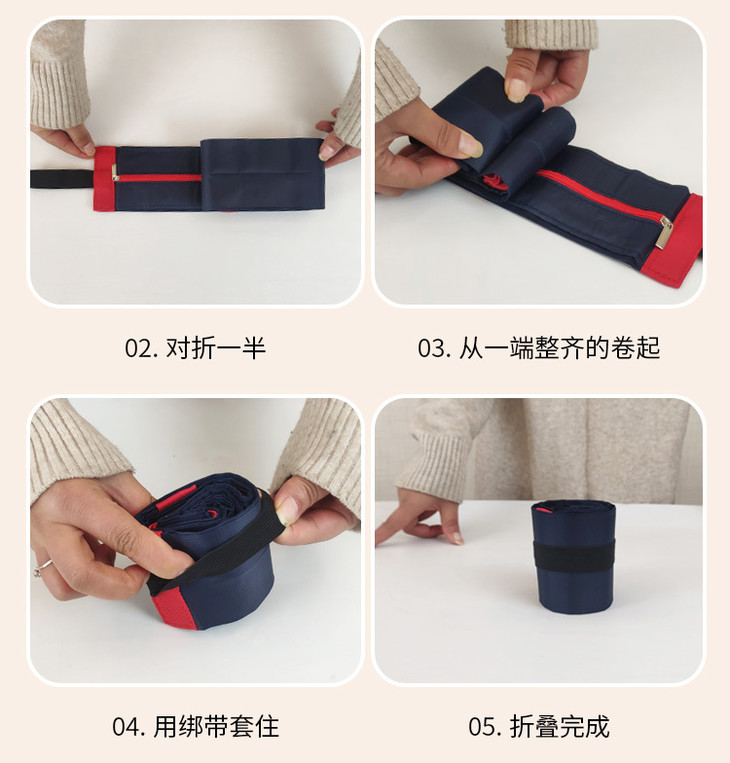 02. 对折一半

03. 从一端整齐的卷起

04. 用绑带套住

05. 折叠完成