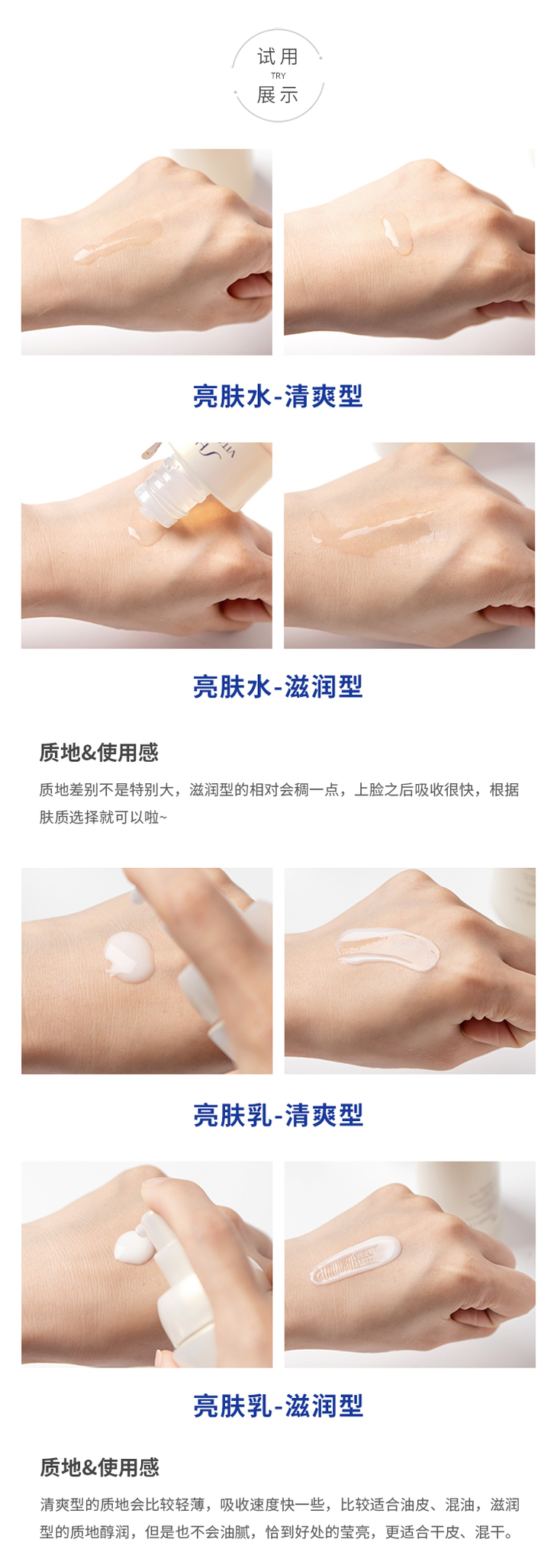 试用
TRY
展示

亮肤水-清爽型

亮肤水-滋润型

质地&使用感

质地差别不是特别大，滋润型的相对会稠一点，上脸之后吸收很快，根据肤质选择就可以啦~

亮肤乳-清爽型

亮肤乳-滋润型

质地&使用感

清爽型的质地会比较轻薄，吸收速度快一些，比较适合油皮、混油，滋润型的质地醇润，但是也不会油腻，恰到好处的莹亮，更适合干皮、混干。