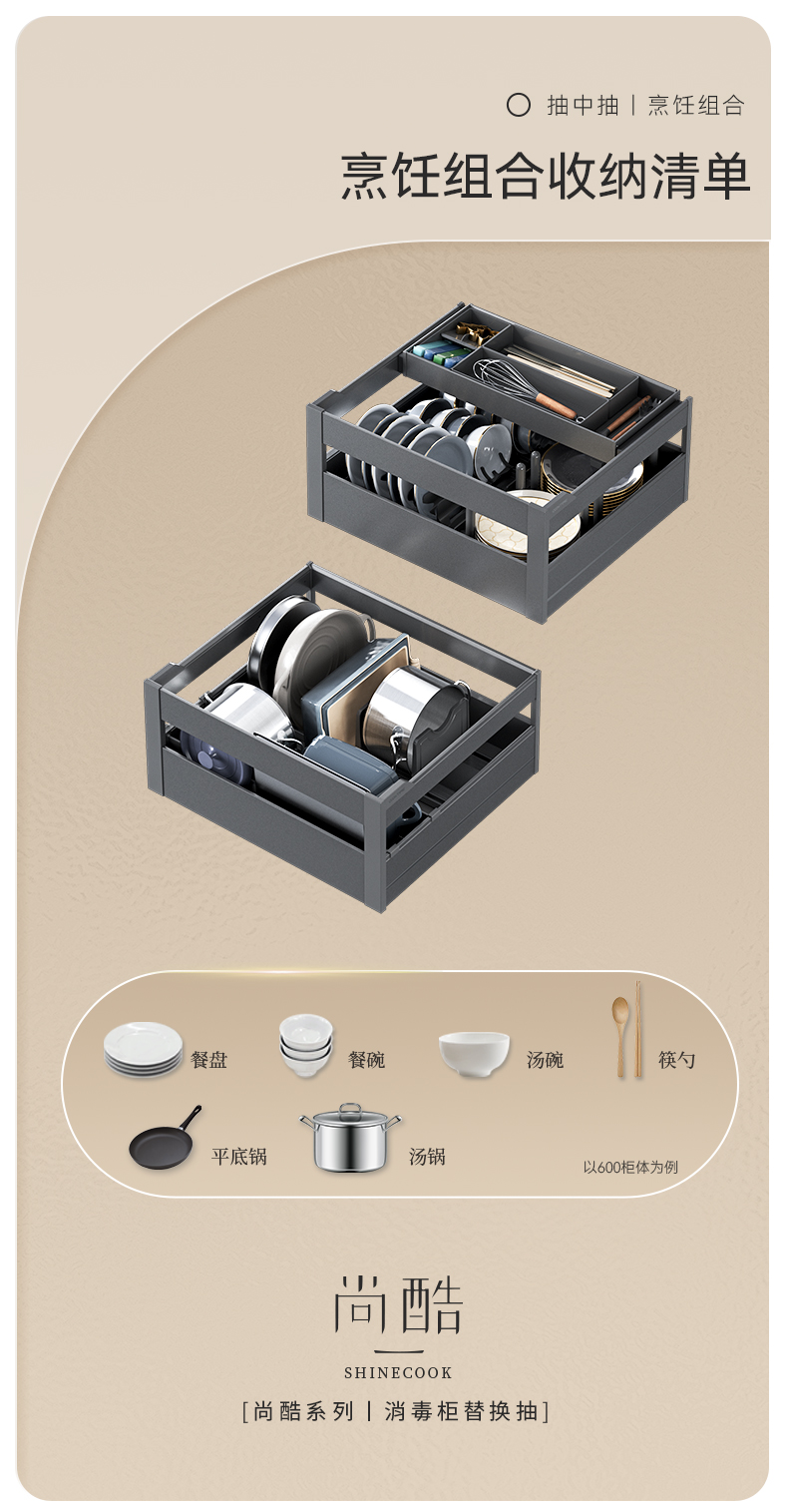 抽中抽 | 烹饪组合

烹饪组合收纳清单

餐盘 餐碗 汤碗 筷勺

平底锅 汤锅

以600柜体为例

尚酷

SHINECOOK

[尚酷系列 | 消毒柜替换抽]