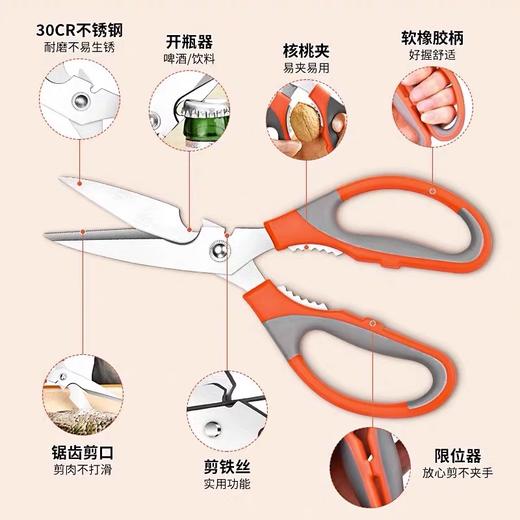 30CR不锈钢
耐磨不易生锈

开瓶器
啤酒/饮料

核桃夹
易夹易用

软橡胶柄
好握舒适

锯齿剪口
剪肉不打滑

剪铁丝
实用功能

限位器
放心剪不夹手