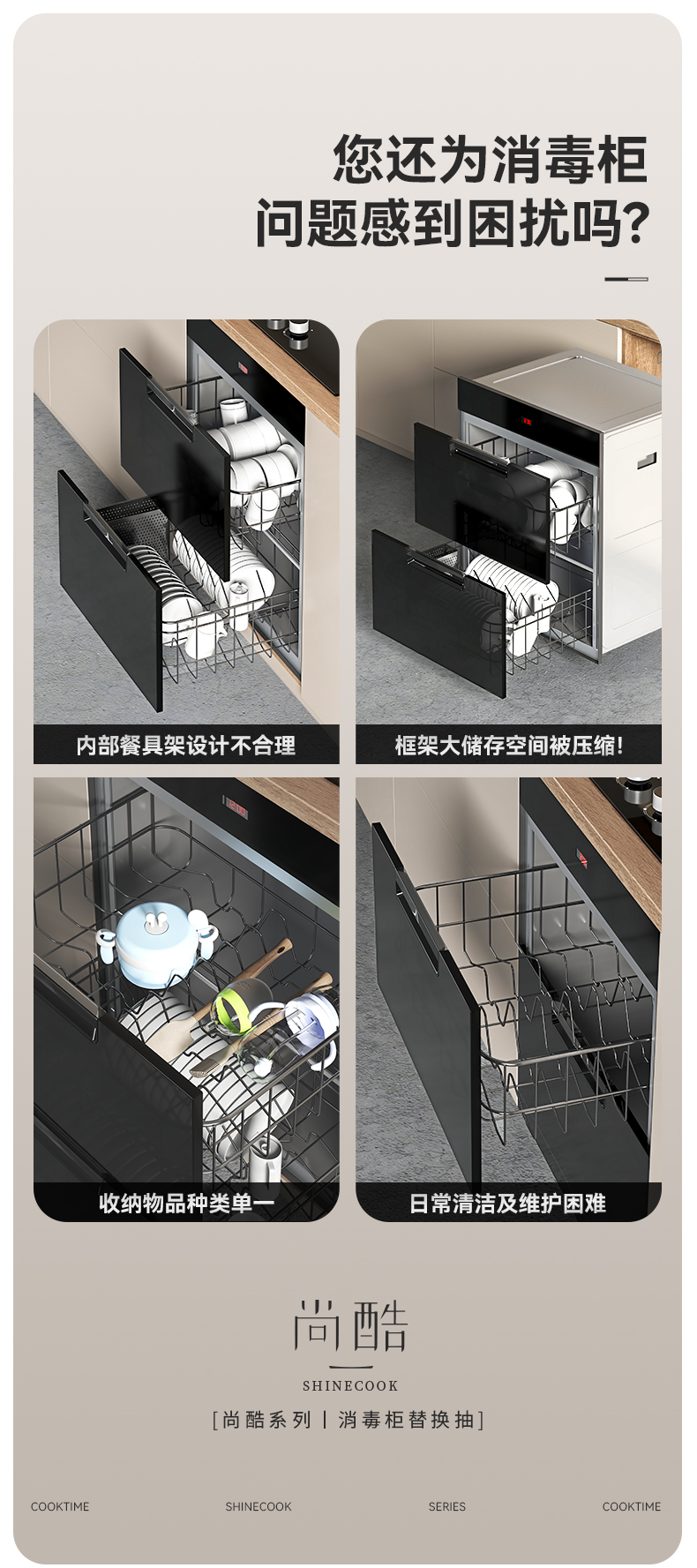 您还为消毒柜
问题感到困扰吗?

内部餐具架设计不合理

框架大储存空间被压缩!

收纳物品种类单一

日常清洁及维护困难

尚酷

SHINECOOK

[尚酷系列 | 消毒柜替换抽]

COOKTIME SHINECOOK SERIES COOKTIME