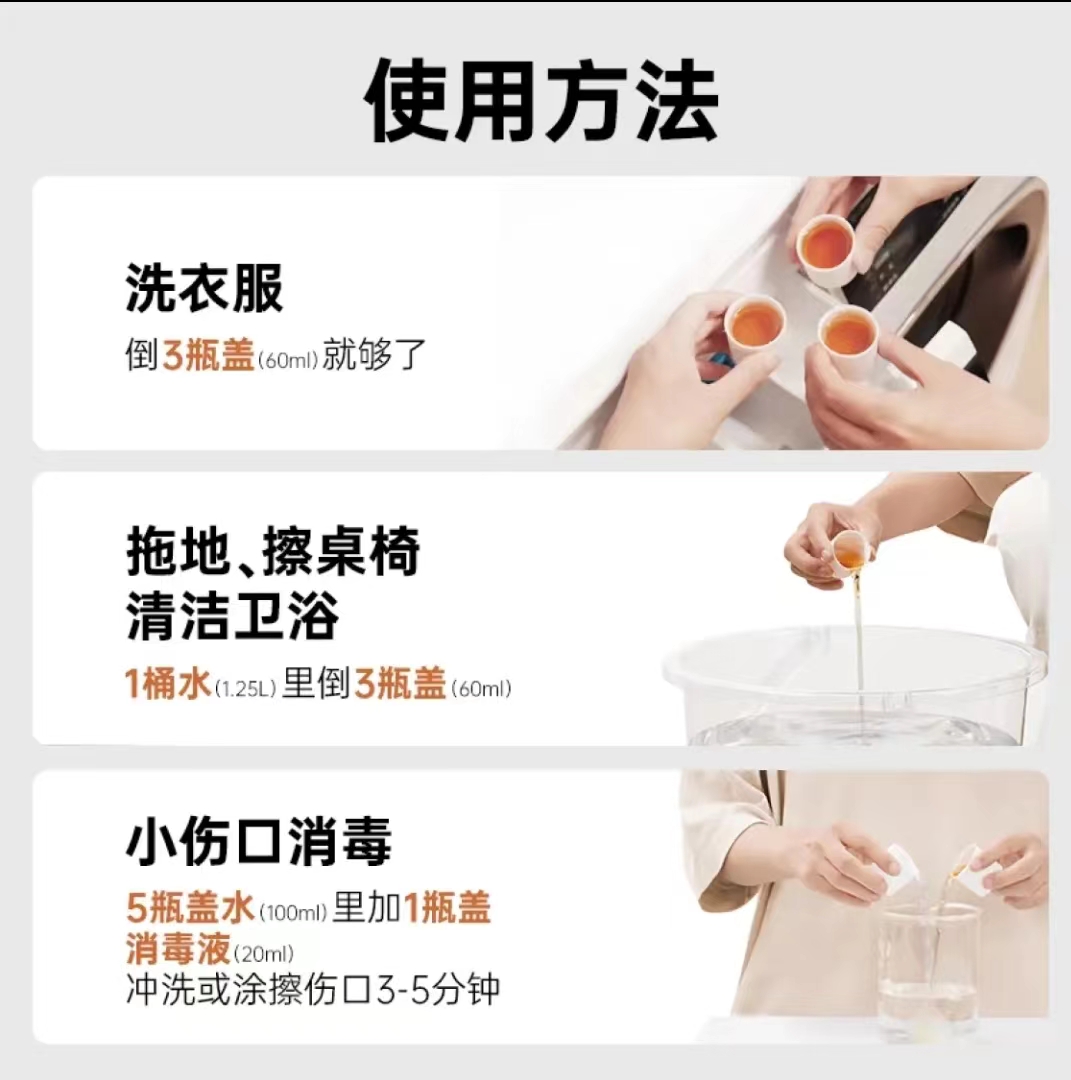 使用方法

洗衣服

倒3瓶盖(60ml)就够了

拖地、擦桌椅
清洁卫浴

1桶水(1.25L)里倒3瓶盖(60ml)

小伤口消毒

5瓶盖水(100ml)里加1瓶盖消毒液(20ml)
冲洗或涂擦伤口3-5分钟